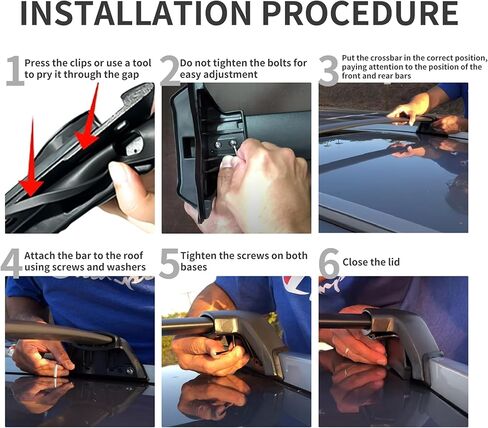 INSTALLATION PROCEDURE

1 Press the clips or use a tool to pry it through the gap

2 Do not tighten the bolts for easy adjustment

3 Put the crossbar in the correct position, paying attention to the position of the front and rear bars

4 Attach the bar to the roof using screws and washers

5 Tighten the screws on both bases

6 Close the lid