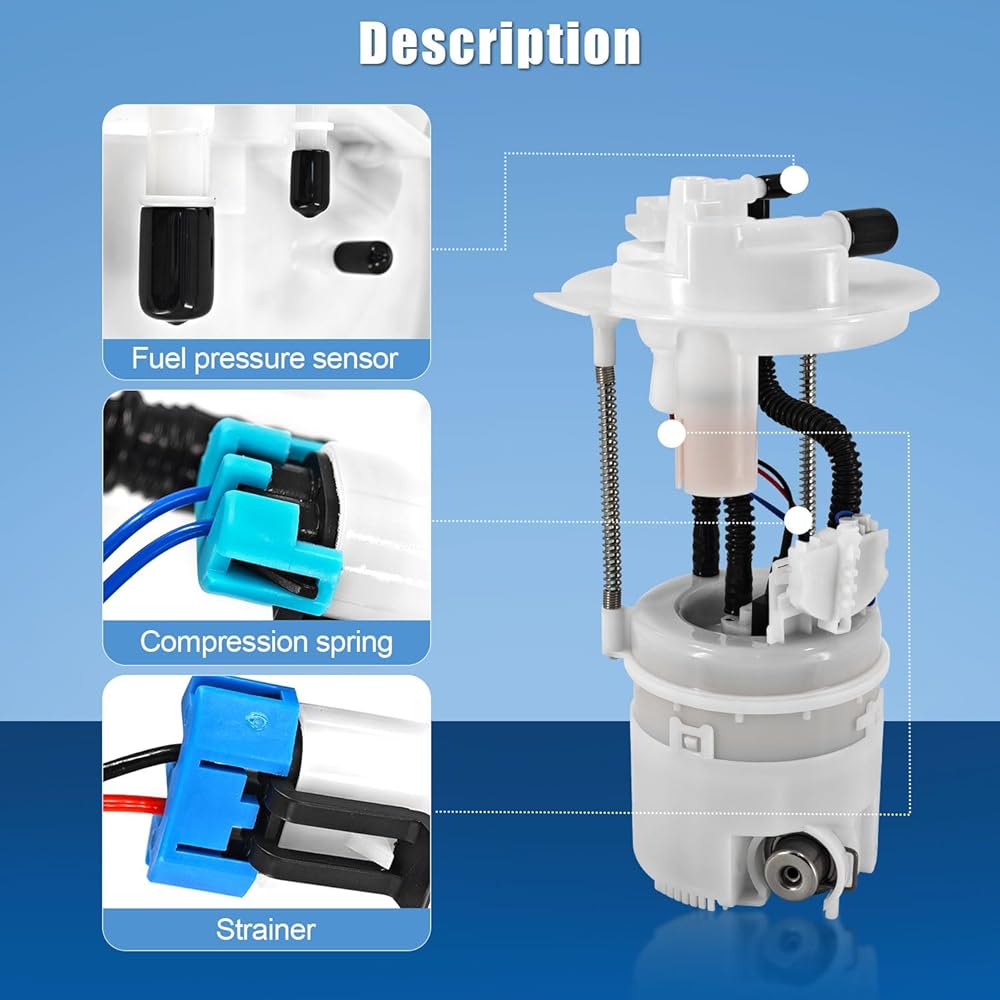 Description

Fuel pressure sensor

Compression spring

Strainer