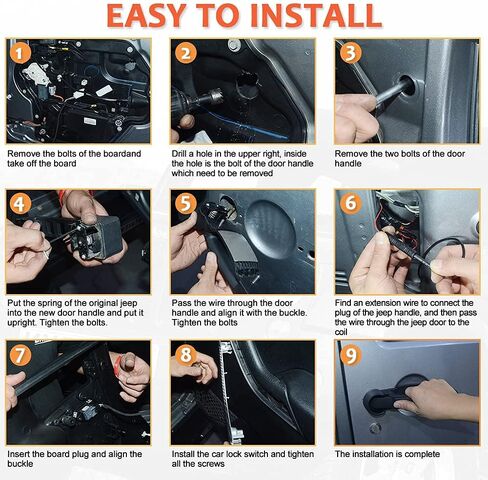 EASY TO INSTALL

1

Remove the bolts of the boardand take off the board

2

Drill a hole in the upper right, inside the hole is the bolt of the door handle which need to be removed

3

Remove the two bolts of the door handle

4

Put the spring of the original jeep into the new door handle and put it upright. Tighten the bolts.

5

Pass the wire through the door handle and align it with the buckle. Tighten the bolts

6

Find an extension wire to connect the plug of the jeep handle, and then pass the wire through the jeep door to the coil

7

Insert the board plug and align the buckle

8

Install the car lock switch and tighten all the screws

9

The installation is complete