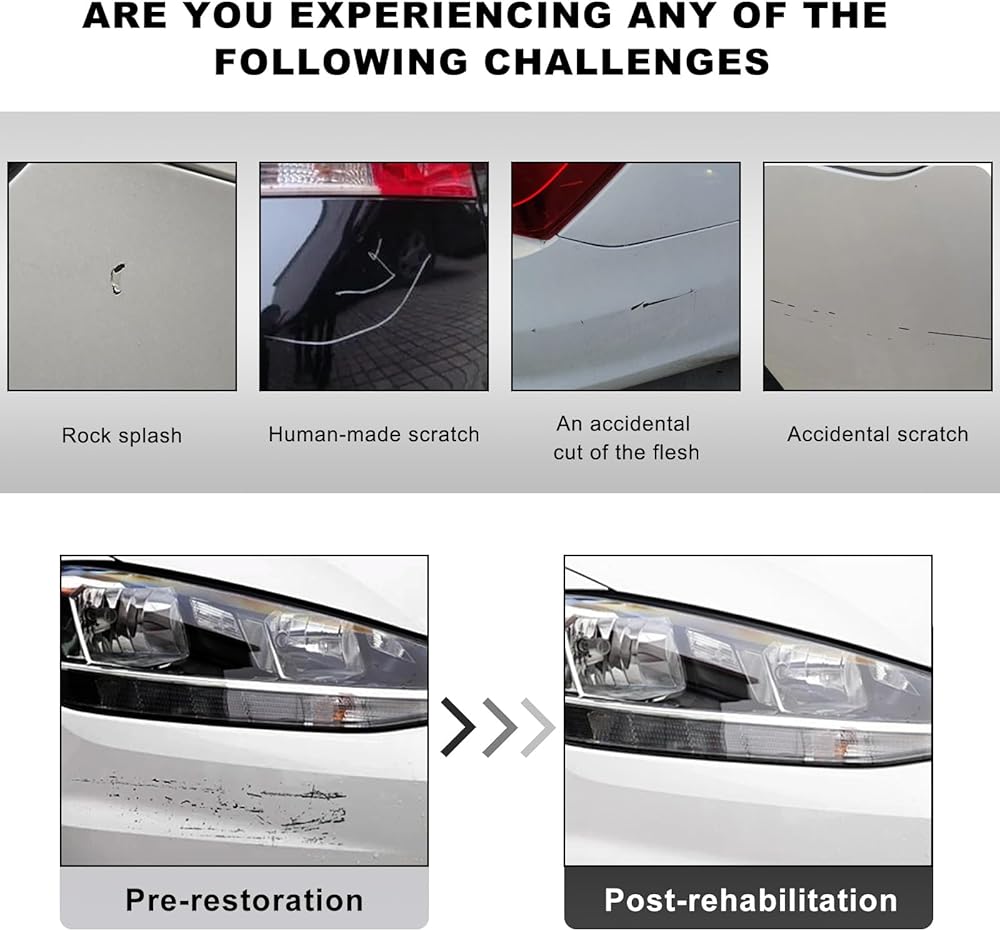 ARE YOU EXPERIENCING ANY OF THE FOLLOWING CHALLENGES

Rock splash

Human-made scratch

An accidental cut of the flesh

Accidental scratch

Pre-restoration

Post-rehabilitation