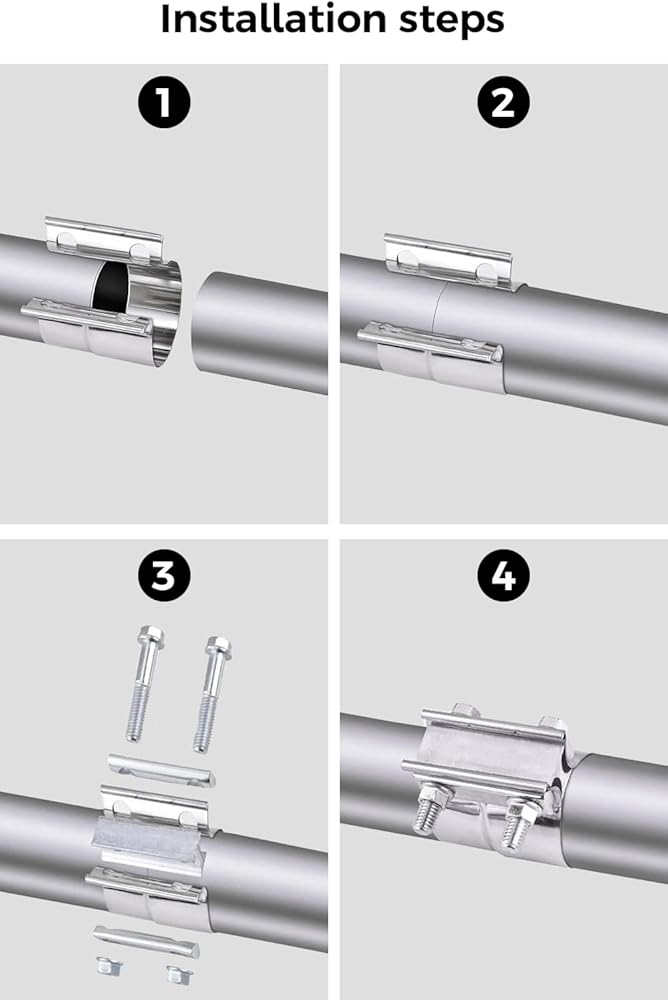 Installation steps

1

2

3

4