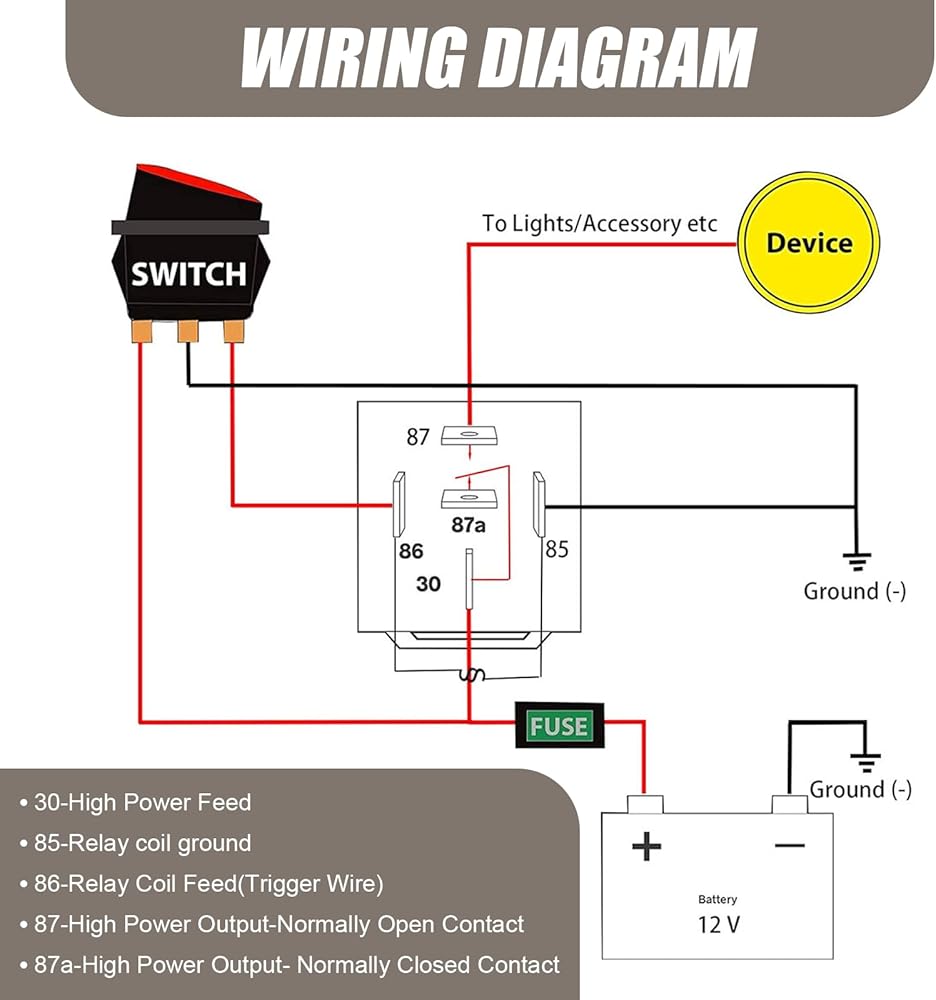 WIRING DIAGRAM

SWITCH

To Lights/Accessory etc

Device

87

87a

86

85

30

Ground (-)

FUSE

Ground (-)

+

−

Battery

12 V

• 30-High Power Feed
• 85-Relay coil ground
• 86-Relay Coil Feed(Trigger Wire)
• 87-High Power Output-Normally Open Contact
• 87a-High Power Output- Normally Closed Contact