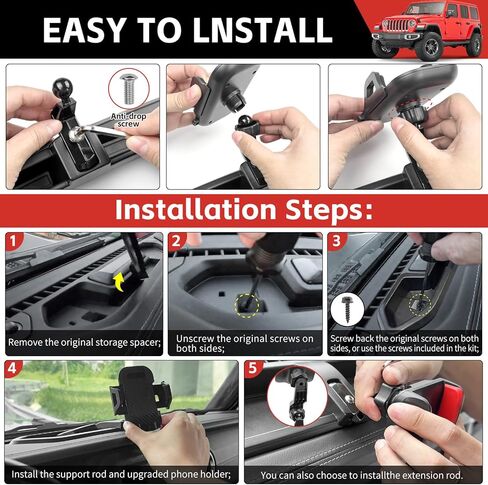 EASY TO LNSTALL

Anti-drop screw

Installation Steps:

1
Remove the original storage spacer;

2
Unscrew the original screws on both sides;

3
Screw back the original screws on both sides, or use the screws included in the kit;

4
Install the support rod and upgraded phone holder;

5
You can also choose to installthe extension rod.