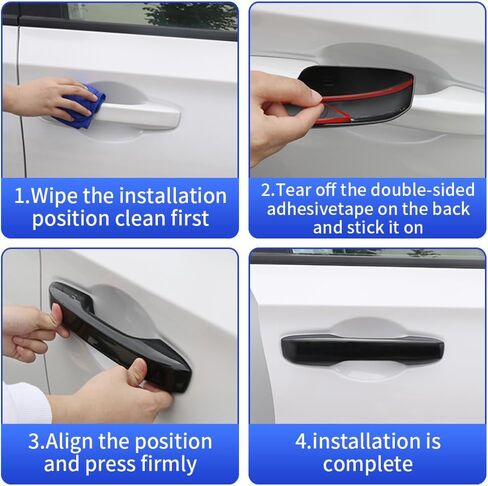 1.Wipe the installation position clean first

2.Tear off the double-sided adhesivetape on the back and stick it on

3.Align the position and press firmly

4.installation is complete