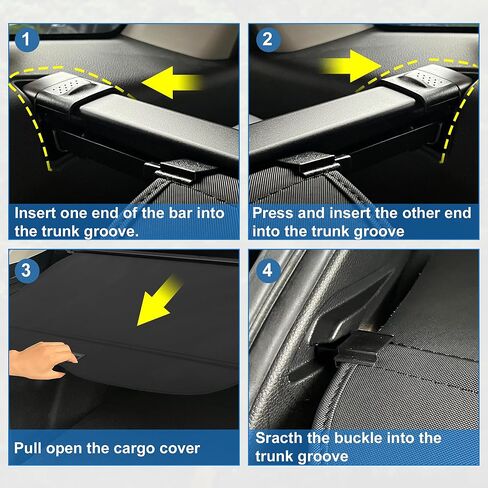 1

Insert one end of the bar into the trunk groove.

2

Press and insert the other end into the trunk groove

3

Pull open the cargo cover

4

Sracth the buckle into the trunk groove