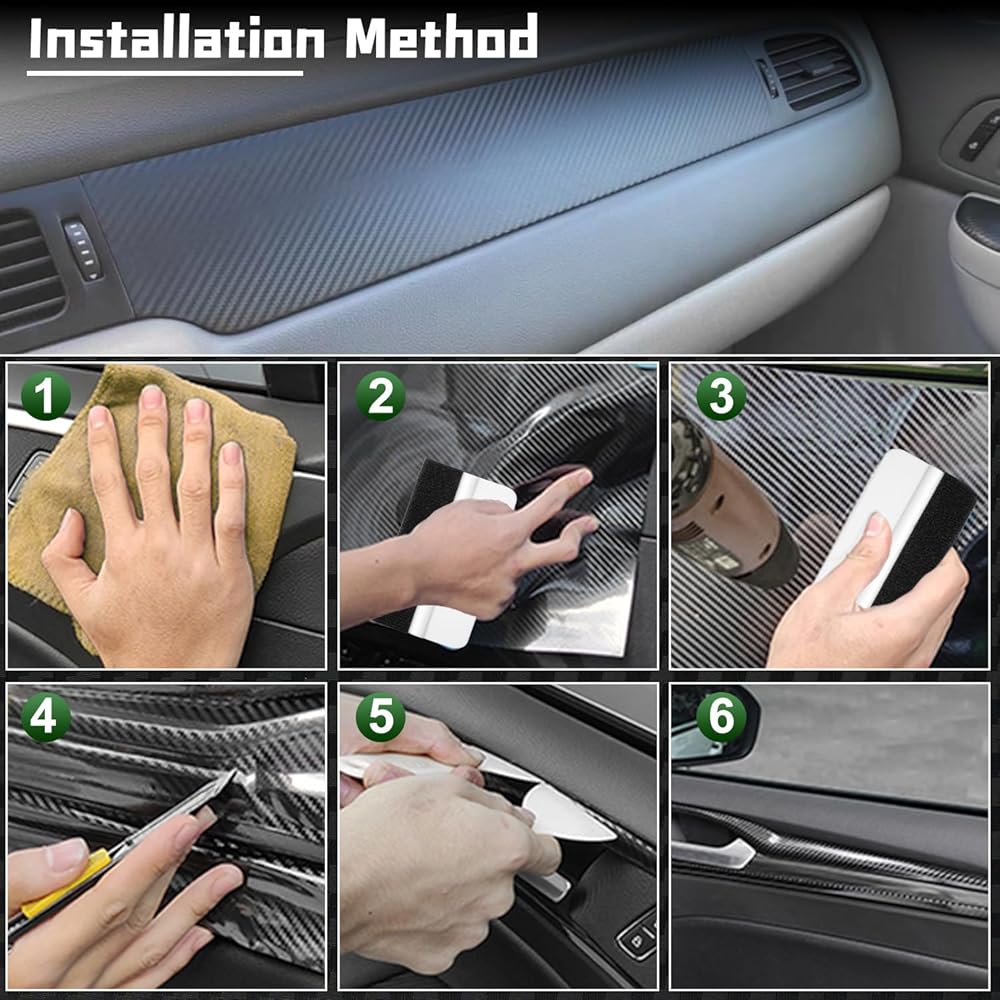 Installation Method

1

2

3

4

5

6