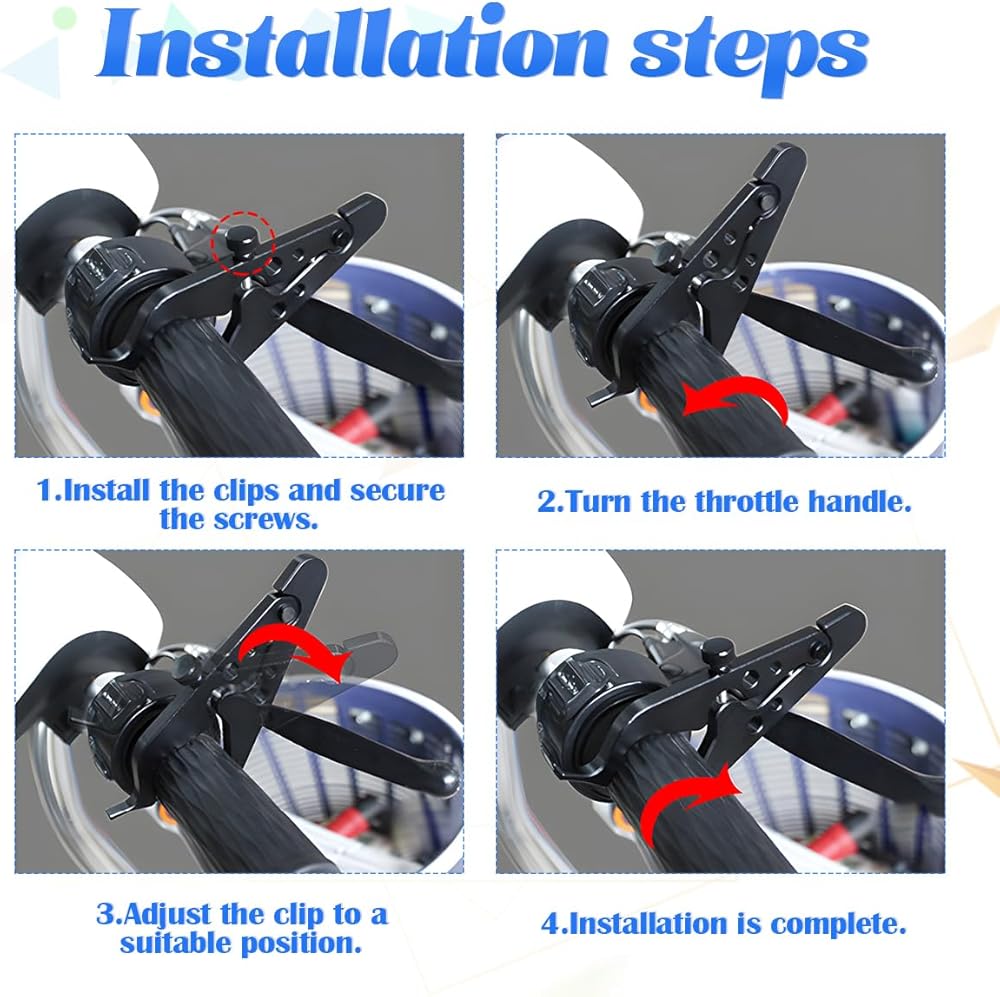 Installation steps

1.Install the clips and secure the screws.

2.Turn the throttle handle.

3.Adjust the clip to a suitable position.

4.Installation is complete.