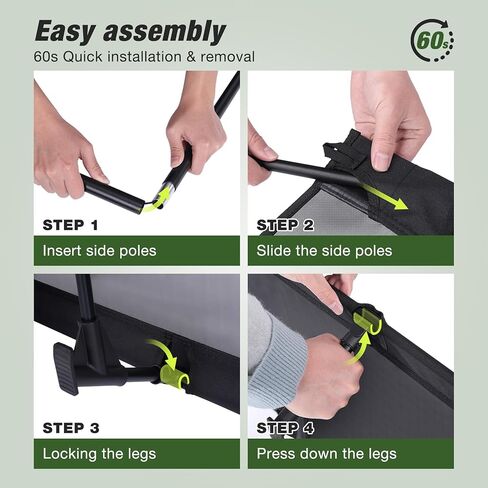 Easy assembly
60s Quick installation & removal

60s

STEP 1
Insert side poles

STEP 2
Slide the side poles

STEP 3
Locking the legs

STEP 4
Press down the legs