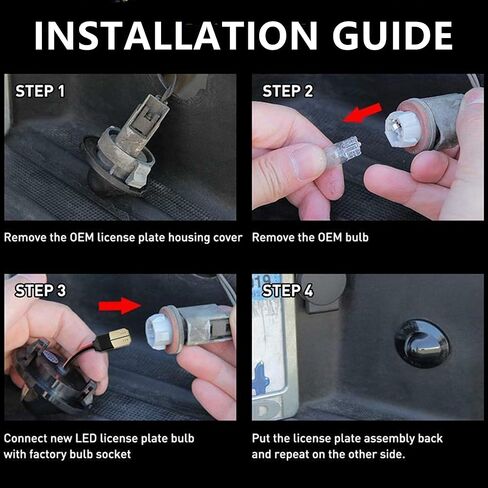 INSTALLATION GUIDE

STEP 1

Remove the OEM license plate housing cover

STEP 2

Remove the OEM bulb

STEP 3

Connect new LED license plate bulb with factory bulb socket

STEP 4

Put the license plate assembly back and repeat on the other side.