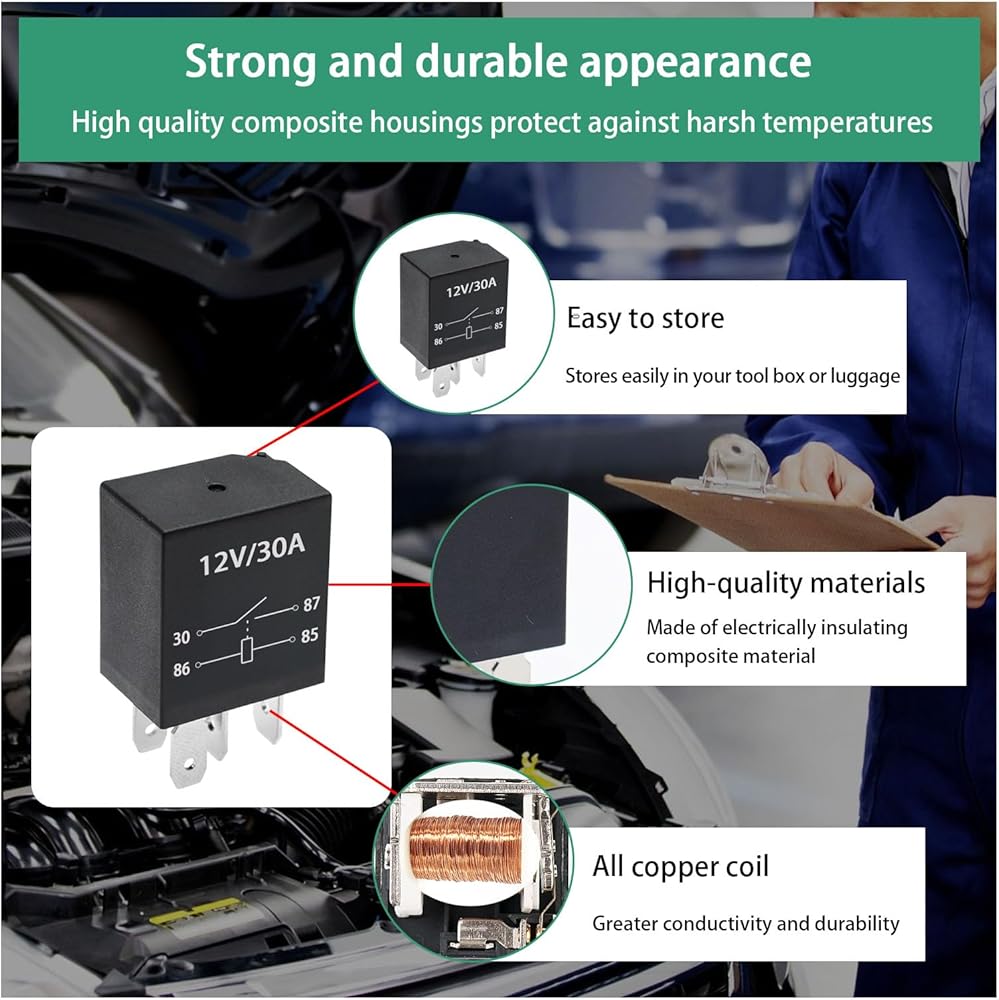 Strong and durable appearance

High quality composite housings protect against harsh temperatures

12V/30A
30 87
86 85

Easy to store

Stores easily in your tool box or luggage

12V/30A
30 87
86 85

High-quality materials

Made of electrically insulating composite material

All copper coil

Greater conductivity and durability