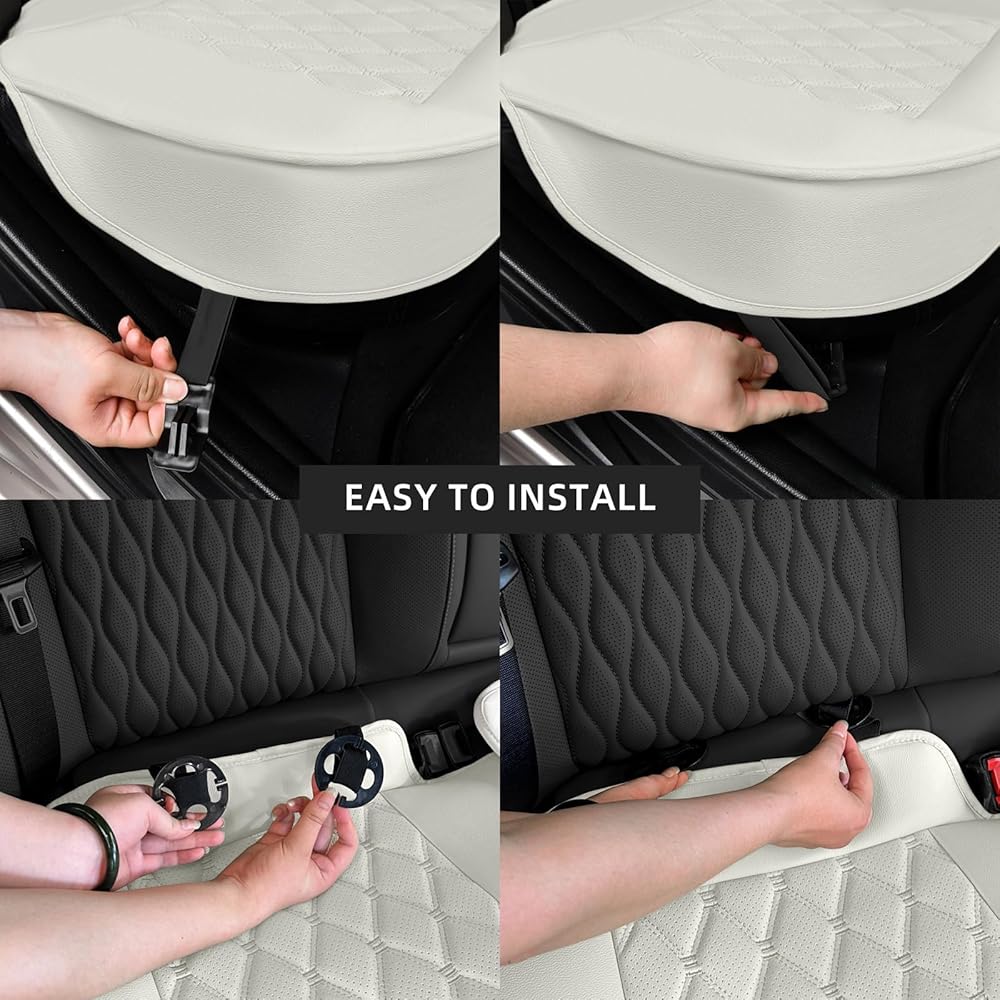 EASY TO INSTALL