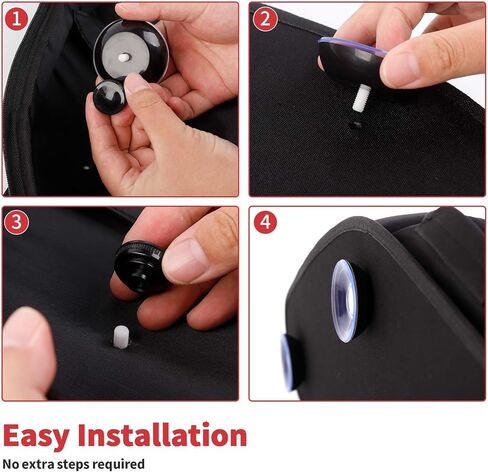 1

2

3

4

Easy Installation

No extra steps required