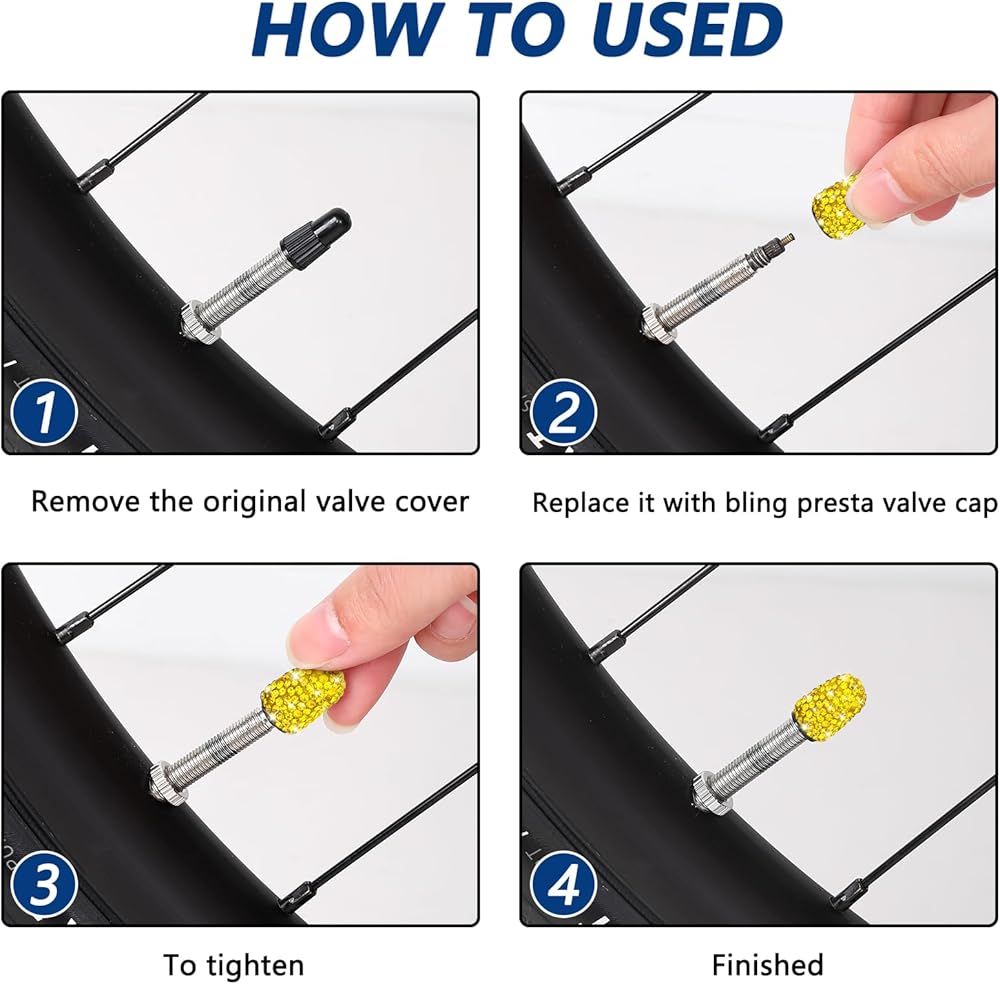 HOW TO USED

1

Remove the original valve cover

2

Replace it with bling presta valve cap

3

To tighten

4

Finished