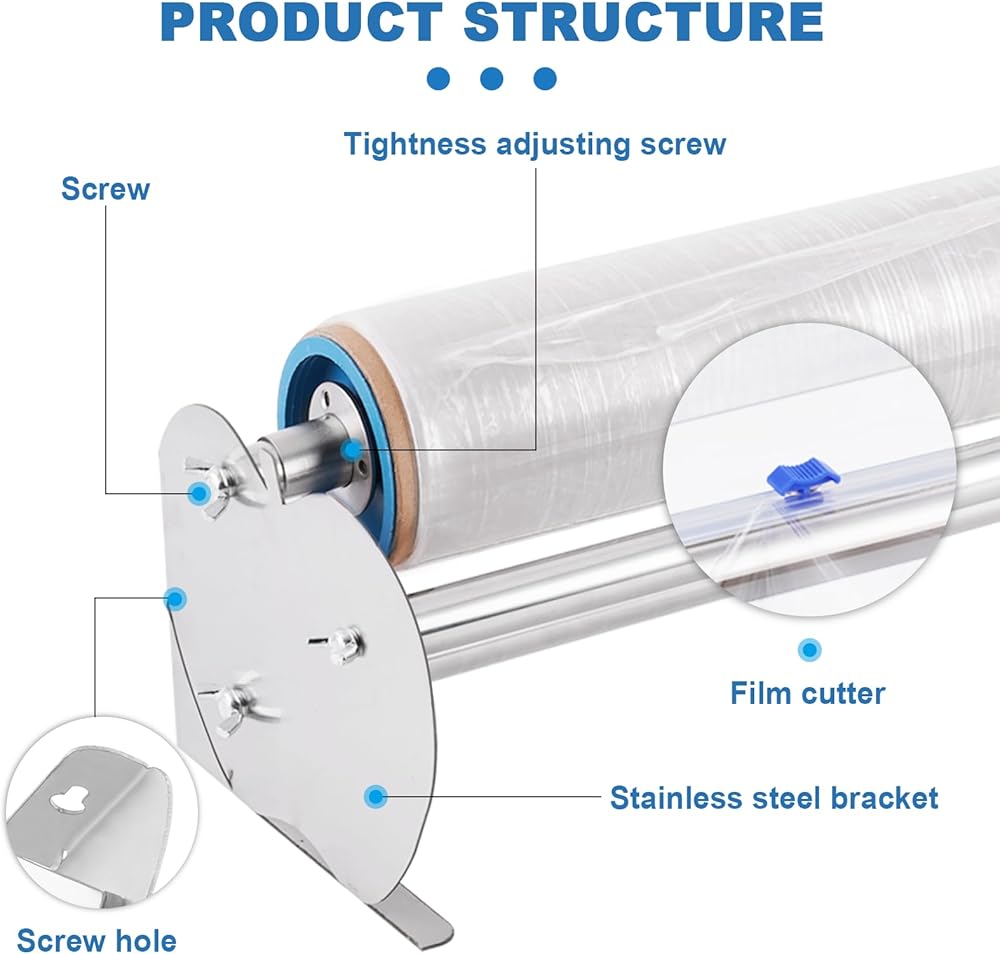 PRODUCT STRUCTURE

Tightness adjusting screw

Screw

Film cutter

Stainless steel bracket

Screw hole