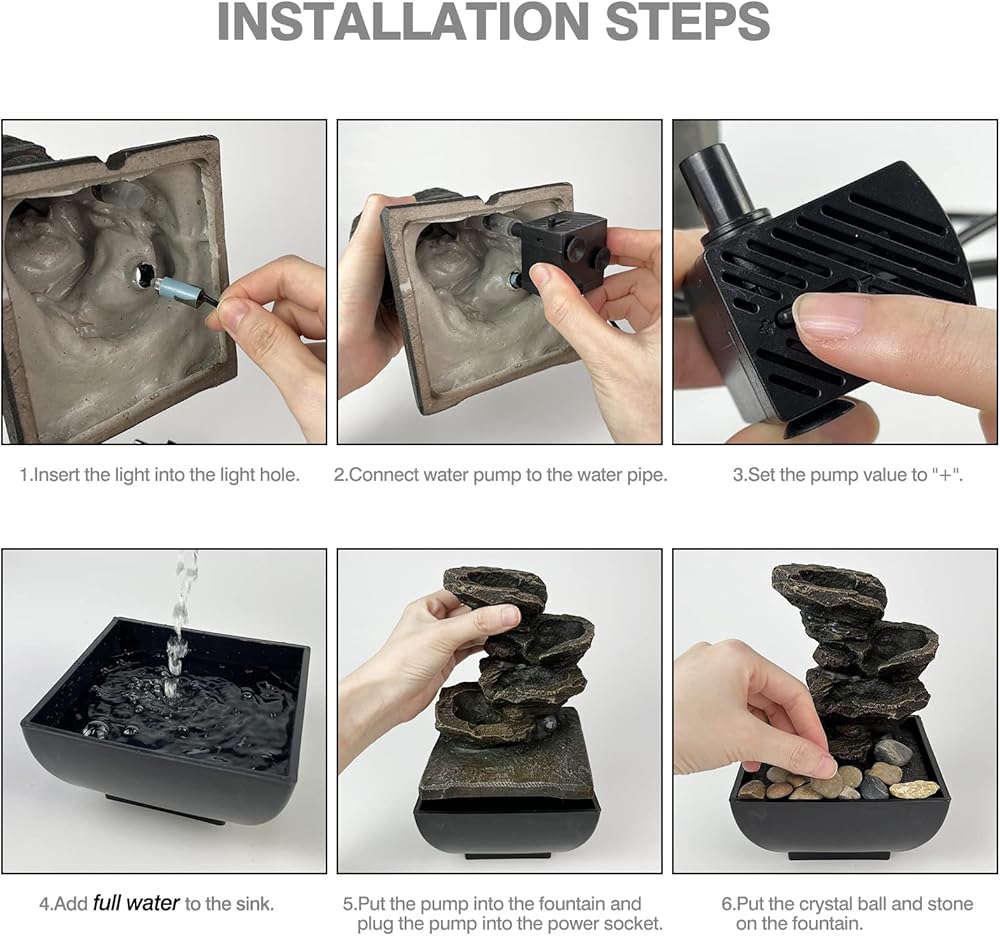 INSTALLATION STEPS

1.Insert the light into the light hole.

2.Connect water pump to the water pipe.

3.Set the pump value to "+".

4.Add full water to the sink.

5.Put the pump into the fountain and plug the pump into the power socket.

6.Put the crystal ball and stone on the fountain.