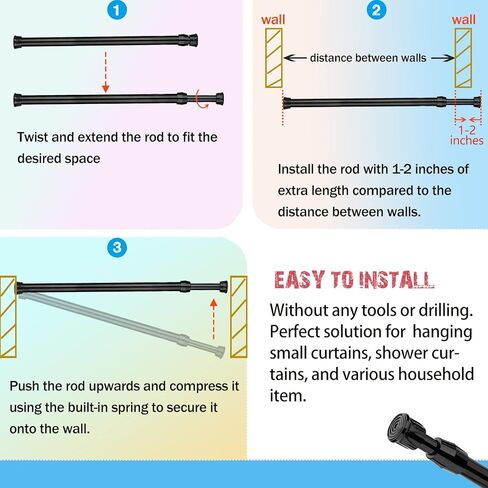 1

Twist and extend the rod to fit the desired space

2

wall

wall

distance between walls

1-2 inches

Install the rod with 1-2 inches of extra length compared to the distance between walls.

3

Push the rod upwards and compress it using the built-in spring to secure it onto the wall.

EASY TO INSTALL

Without any tools or drilling. Perfect solution for hanging small curtains, shower curtains, and various household item.