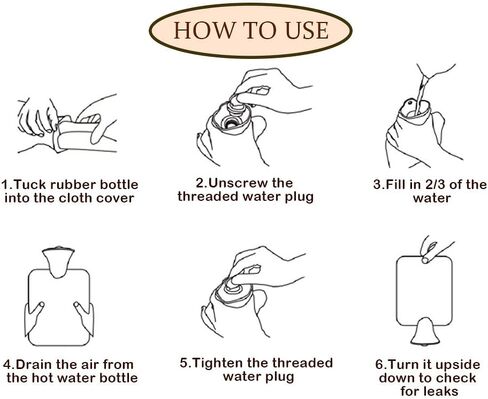 HOW TO USE

1.Tuck rubber bottle into the cloth cover

2.Unscrew the threaded water plug

3.Fill in 2/3 of the water

4.Drain the air from the hot water bottle

5.Tighten the threaded water plug

6.Turn it upside down to check for leaks