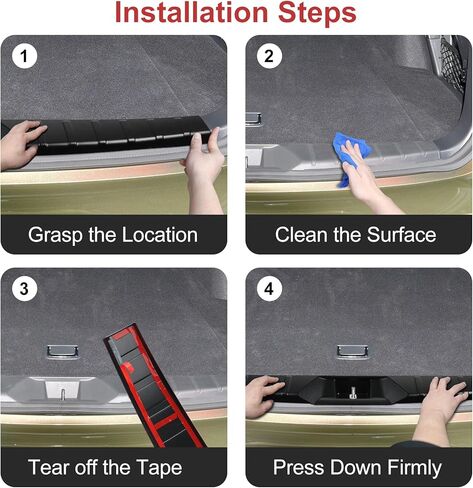 Installation Steps

1

Grasp the Location

2

Clean the Surface

3

Tear off the Tape

4

Press Down Firmly