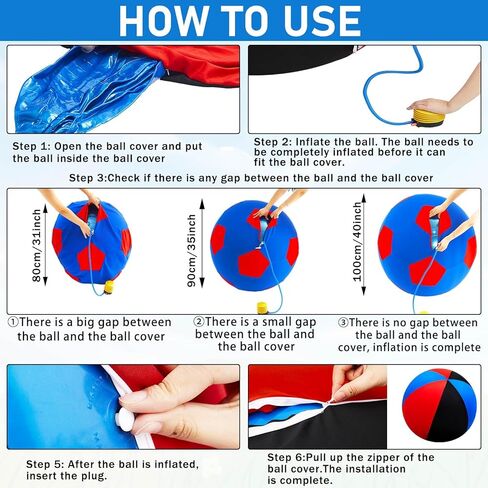 HOW TO USE

Step 1: Open the ball cover and put the ball inside the ball cover

Step 2: Inflate the ball. The ball needs to be completely inflated before it can fit the ball cover.

Step 3:Check if there is any gap between the ball and the ball cover

80cm/31inch

90cm/35inch

100cm/40inch

①There is a big gap between the ball and the ball cover

②There is a small gap between the ball and the ball cover

③There is no gap between the ball and the ball cover, inflation is complete

Step 5: After the ball is inflated, insert the plug.

Step 6:Pull up the zipper of the ball cover.The installation is complete.