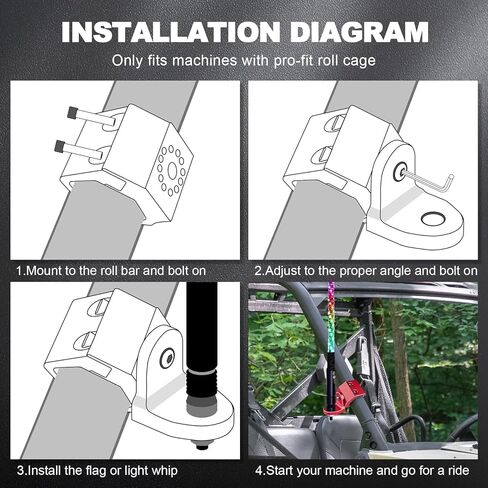 INSTALLATION DIAGRAM

Only fits machines with pro-fit roll cage

1.Mount to the roll bar and bolt on

2.Adjust to the proper angle and bolt on

3.Install the flag or light whip

4.Start your machine and go for a ride