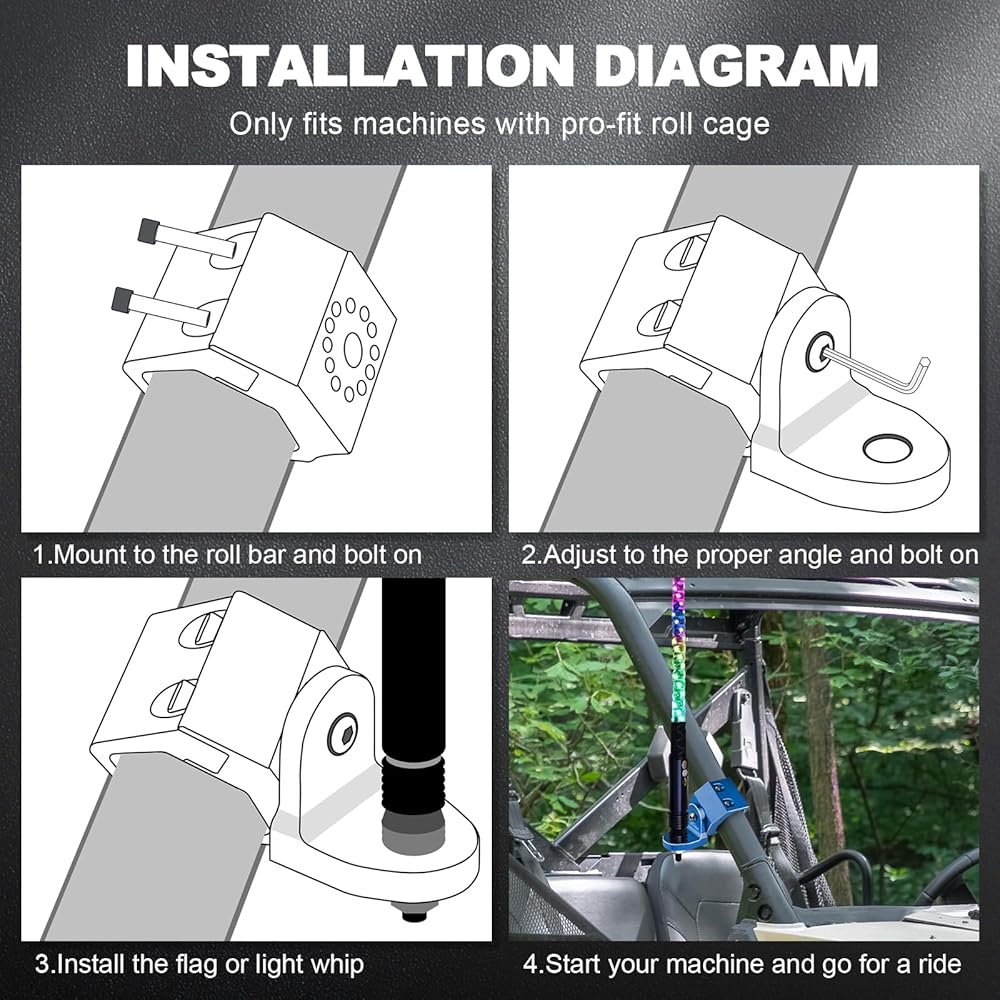 INSTALLATION DIAGRAM

Only fits machines with pro-fit roll cage

1.Mount to the roll bar and bolt on

2.Adjust to the proper angle and bolt on

3.Install the flag or light whip

4.Start your machine and go for a ride