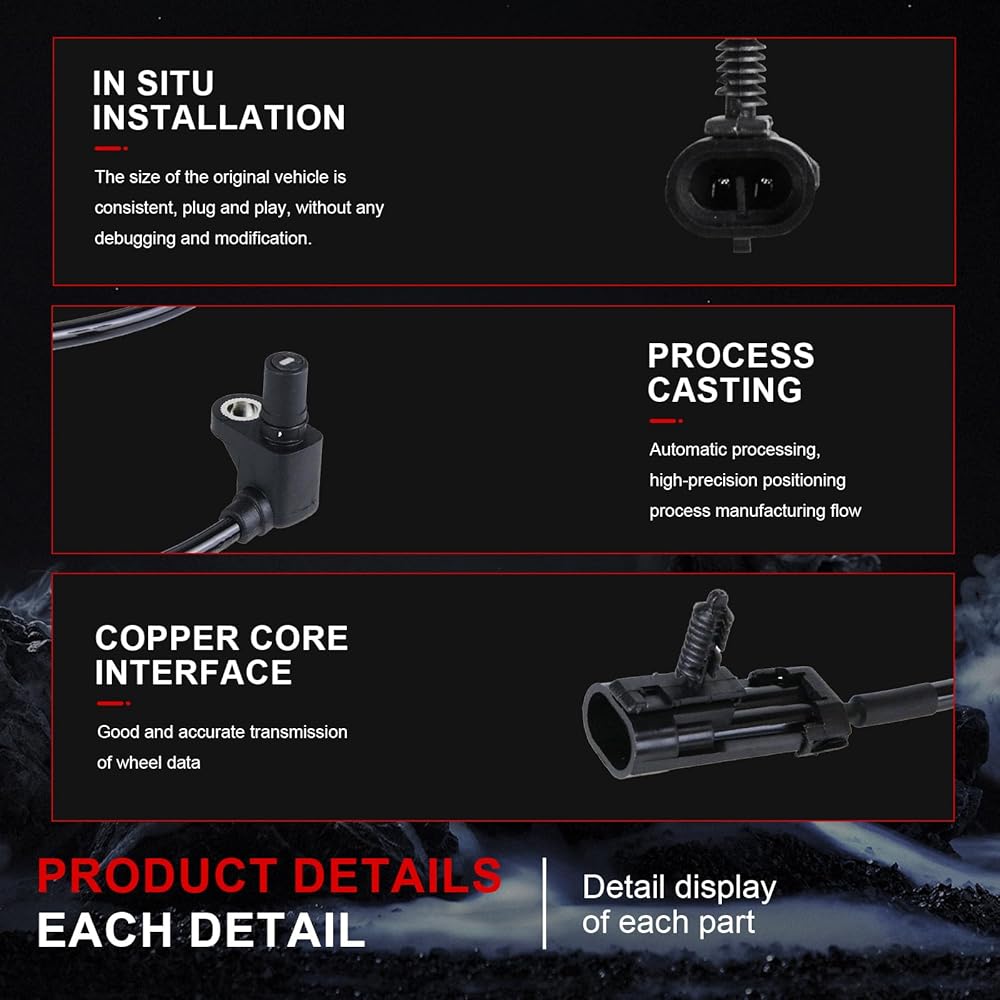 IN SITU
INSTALLATION

The size of the original vehicle is consistent, plug and play, without any debugging and modification.

PROCESS
CASTING

Automatic processing, high-precision positioning process manufacturing flow

COPPER CORE
INTERFACE

Good and accurate transmission of wheel data

PRODUCT DETAILS
EACH DETAIL

Detail display
of each part