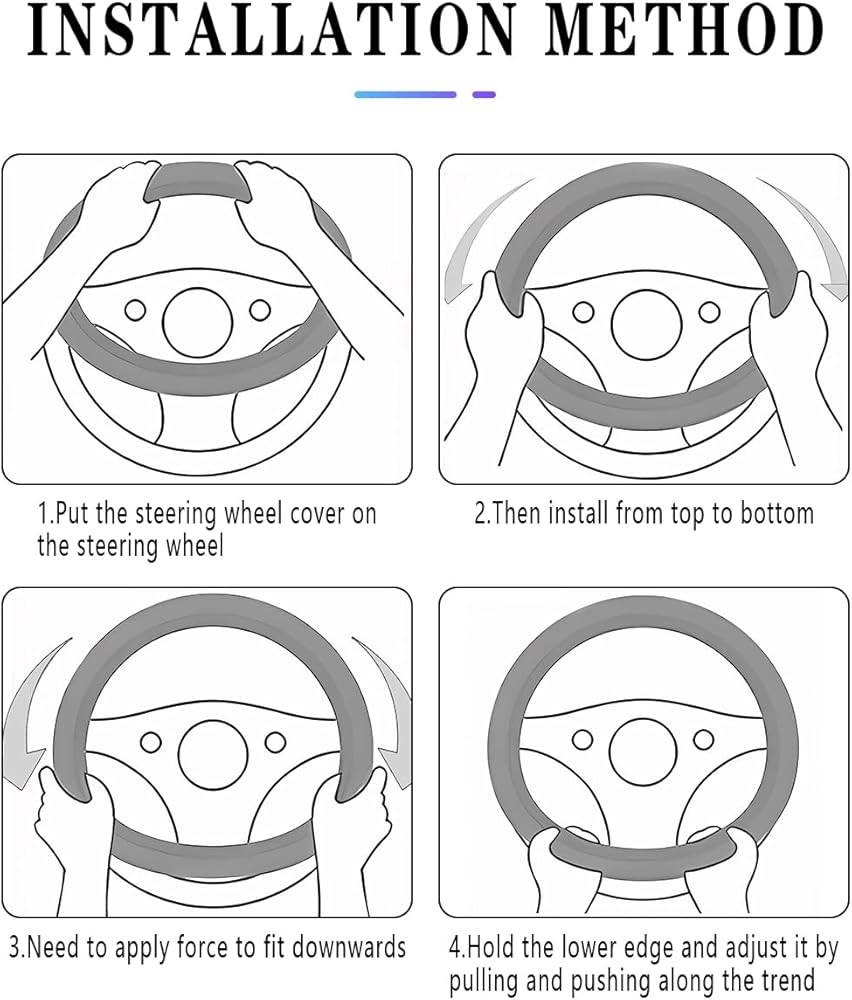 INSTALLATION METHOD

1.Put the steering wheel cover on the steering wheel

2.Then install from top to bottom

3.Need to apply force to fit downwards

4.Hold the lower edge and adjust it by pulling and pushing along the trend