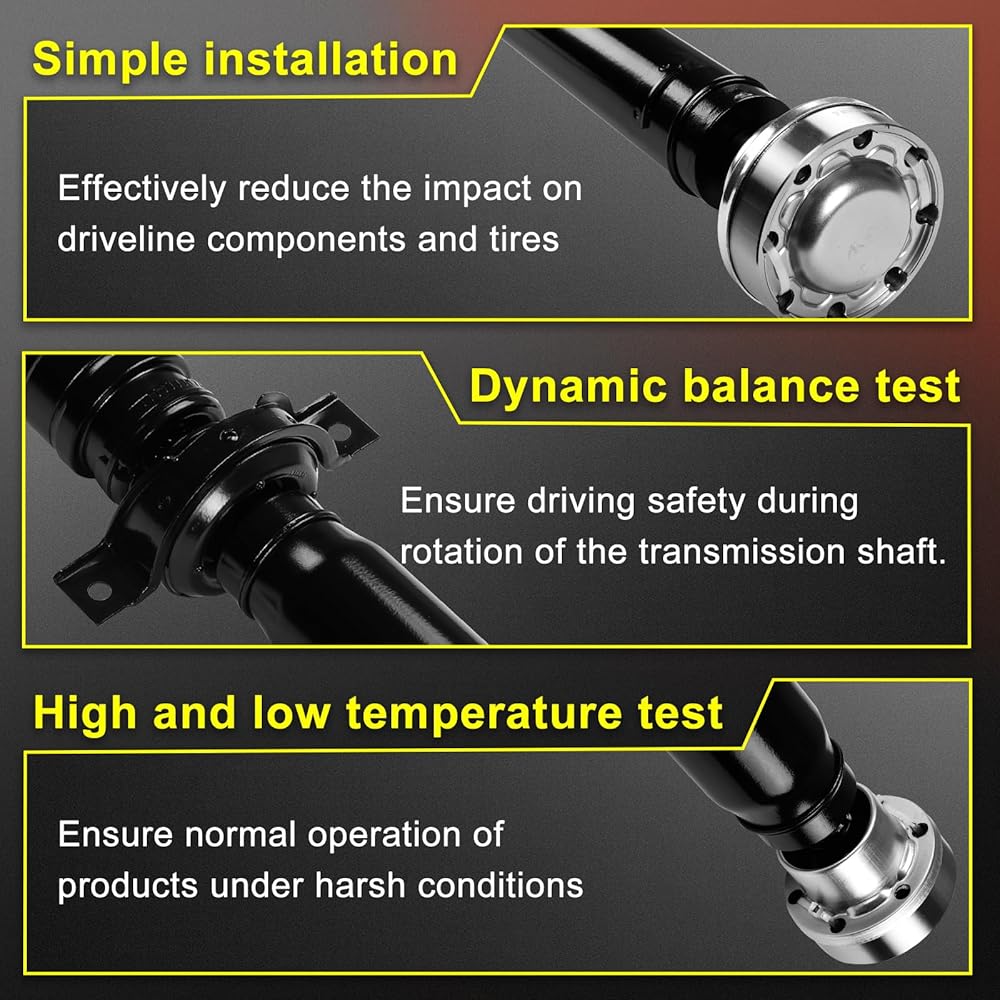 Simple installation

Effectively reduce the impact on driveline components and tires

Dynamic balance test

Ensure driving safety during rotation of the transmission shaft.

High and low temperature test

Ensure normal operation of products under harsh conditions