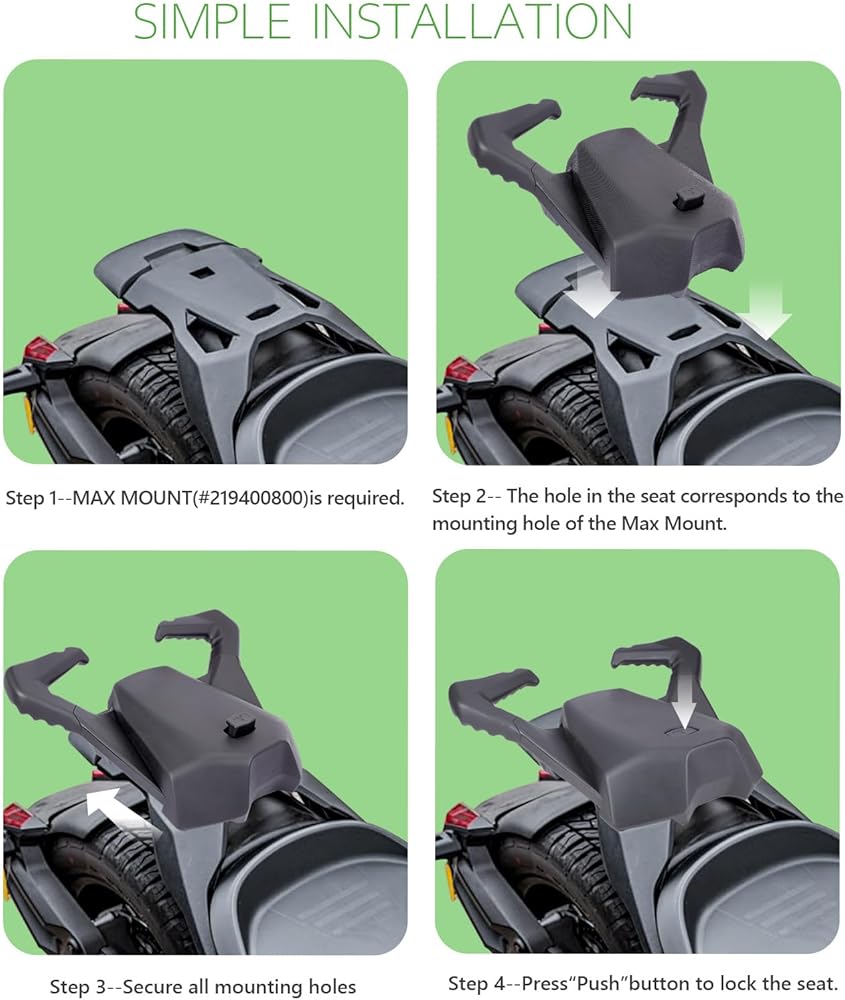 SIMPLE INSTALLATION

Step 1--MAX MOUNT(#219400800)is required.

Step 2-- The hole in the seat corresponds to the mounting hole of the Max Mount.

Step 3--Secure all mounting holes

Step 4--Press"Push"button to lock the seat.