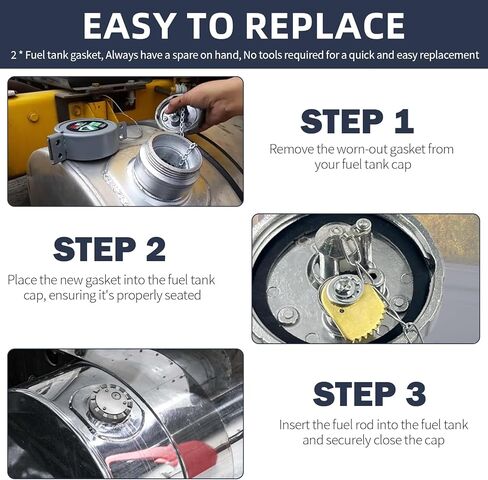 EASY TO REPLACE

2 * Fuel tank gasket, Always have a spare on hand, No tools required for a quick and easy replacement

STEP 1

Remove the worn-out gasket from your fuel tank cap

STEP 2

Place the new gasket into the fuel tank cap, ensuring it's properly seated

STEP 3

Insert the fuel rod into the fuel tank and securely close the cap