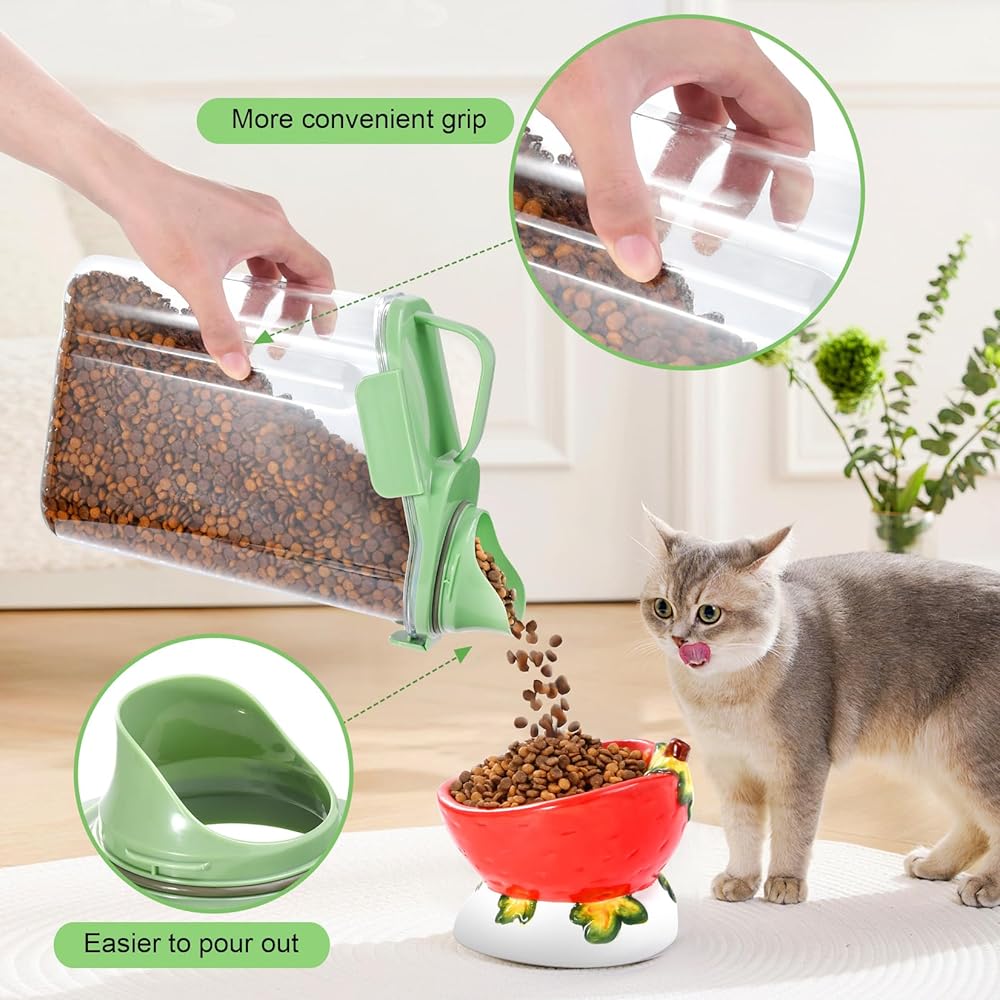 More convenient grip

Easier to pour out