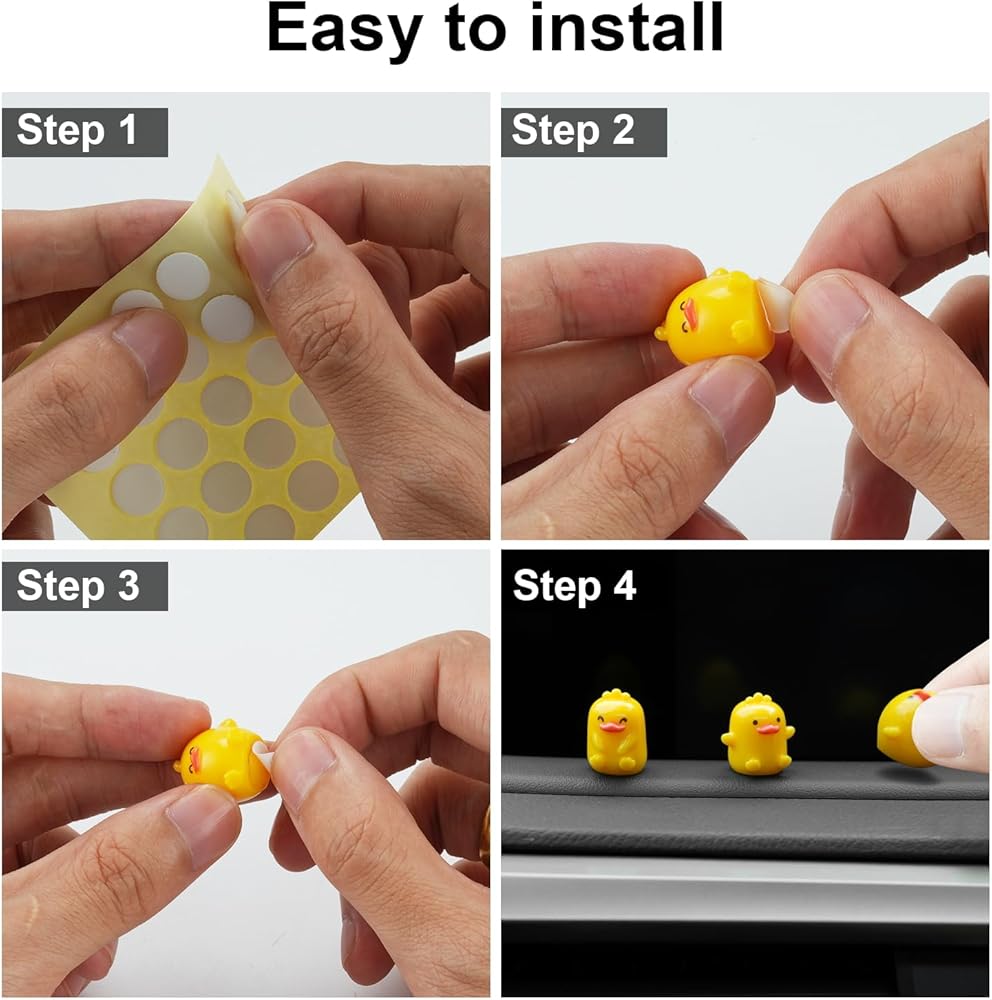 Easy to install

Step 1

Step 2

Step 3

Step 4