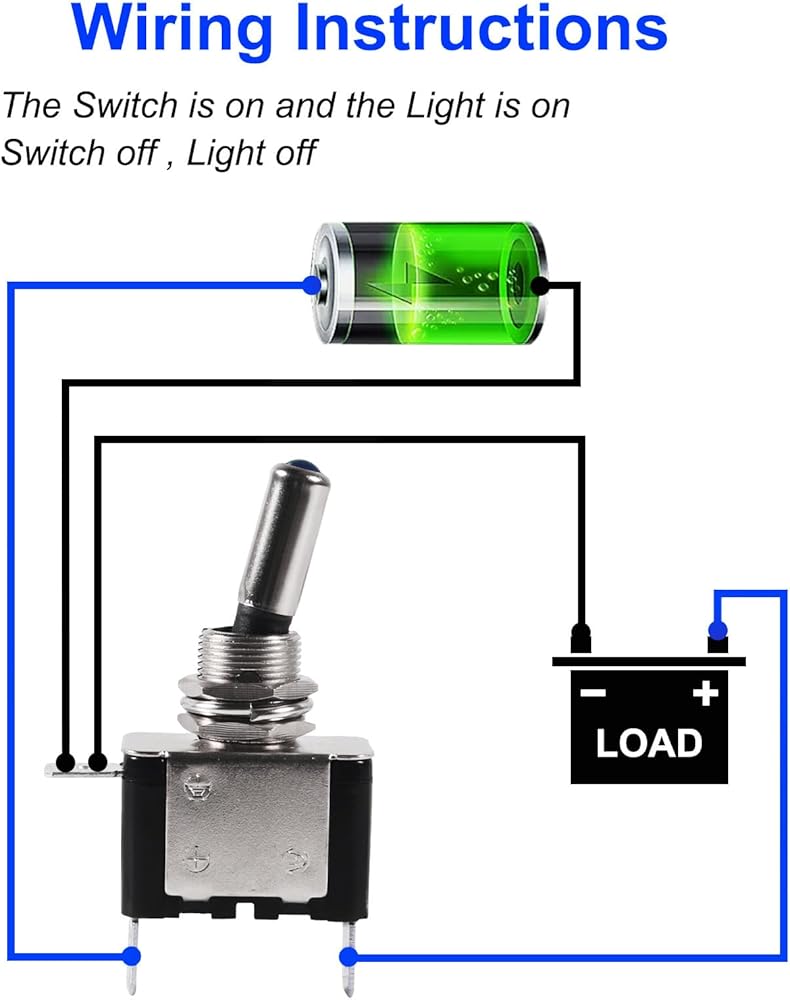 Wiring Instructions

The Switch is on and the Light is on
Switch off , Light off

−
+
LOAD