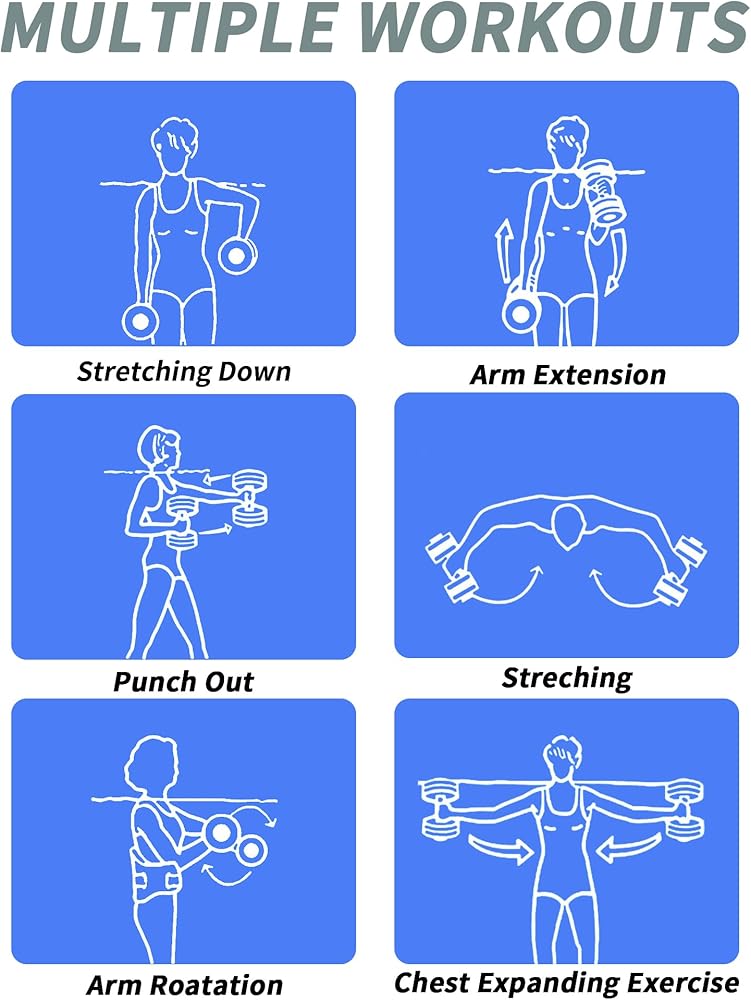 MULTIPLE WORKOUTS

Stretching Down

Arm Extension

Punch Out

Streching

Arm Roatation

Chest Expanding Exercise