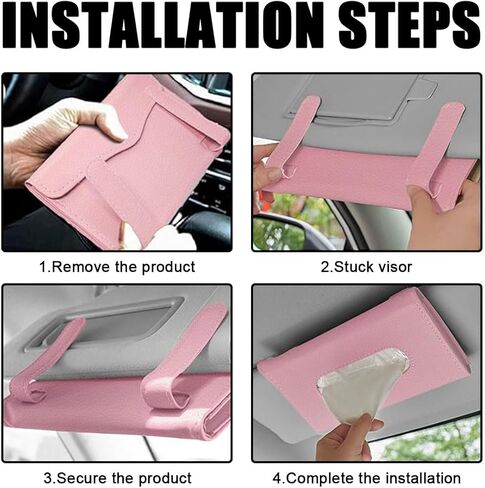 INSTALLATION STEPS

1.Remove the product

2.Stuck visor

3.Secure the product

4.Complete the installation