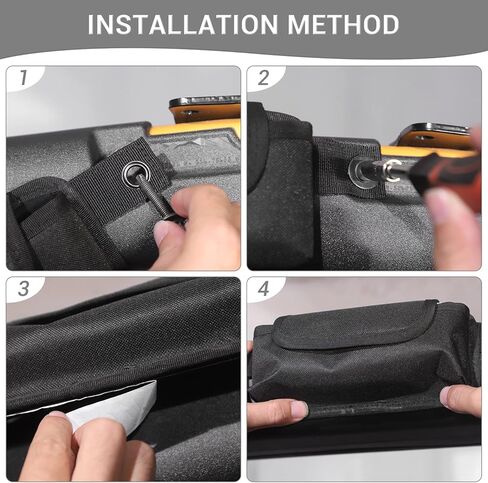 INSTALLATION METHOD

1

2

3

4