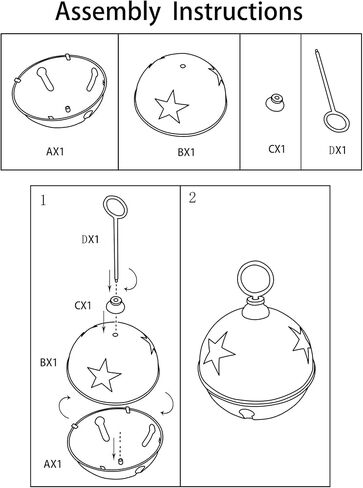 Assembly Instructions

AX1

BX1

CX1

DX1

1

DX1

CX1

BX1

AX1

2