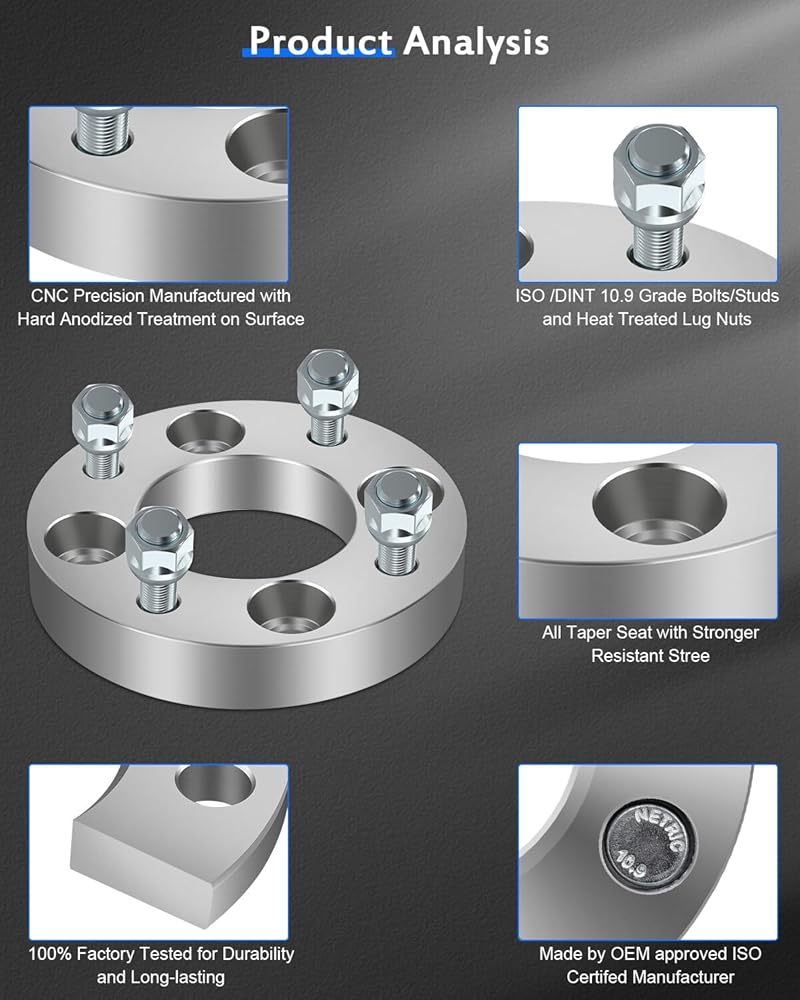 Product Analysis

CNC Precision Manufactured with Hard Anodized Treatment on Surface

ISO /DINT 10.9 Grade Bolts/Studs and Heat Treated Lug Nuts

All Taper Seat with Stronger Resistant Stree

100% Factory Tested for Durability and Long-lasting

METRIC 10.9

Made by OEM approved ISO Certifed Manufacturer