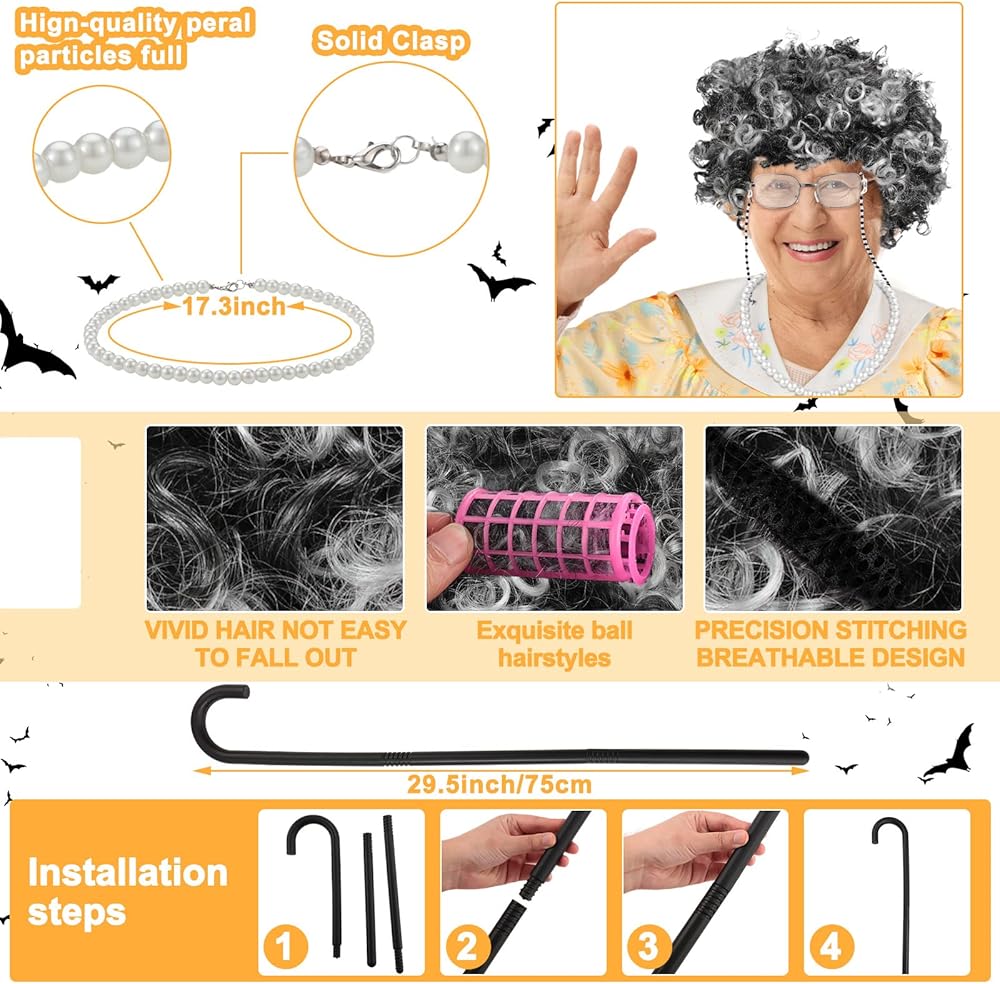 Hign-quality peral particles full

Solid Clasp

17.3inch

VIVID HAIR NOT EASY TO FALL OUT

Exquisite ball hairstyles

PRECISION STITCHING BREATHABLE DESIGN

29.5inch/75cm

Installation steps

1

2

3

4