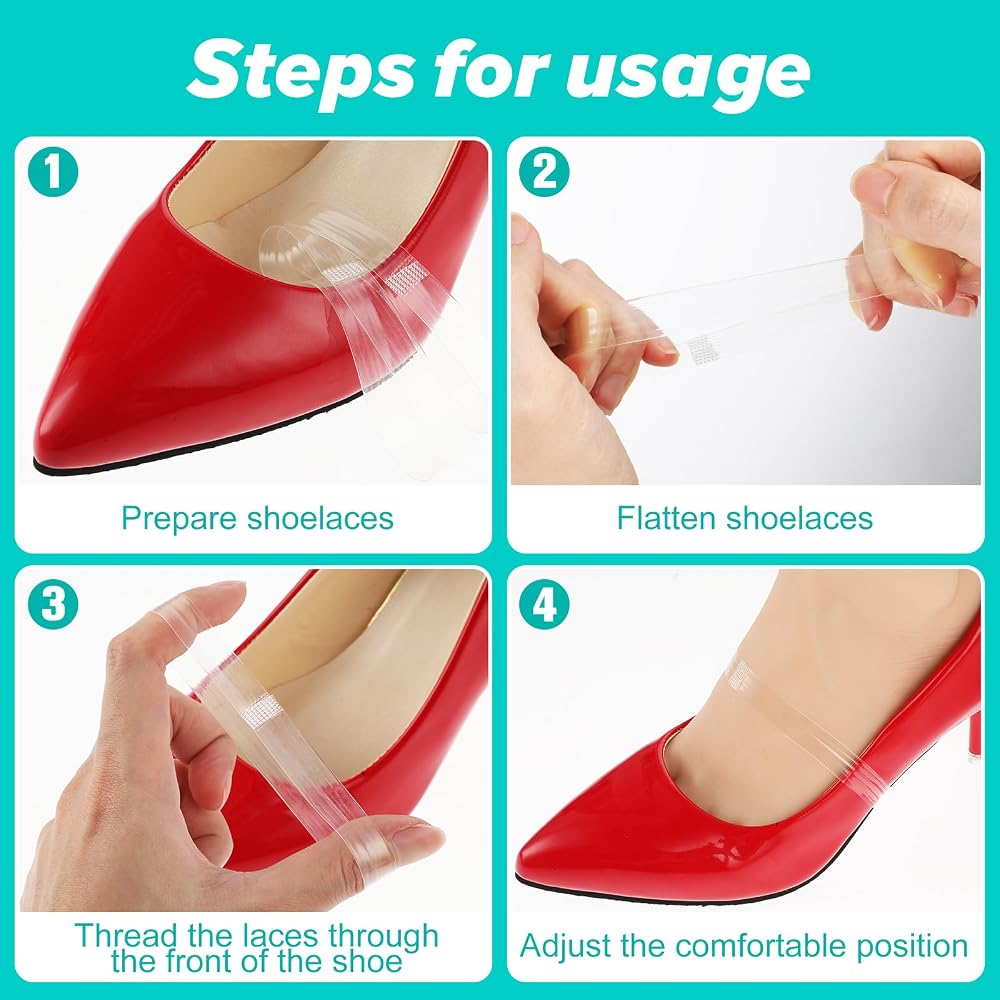 Steps for usage

1

Prepare shoelaces

2

Flatten shoelaces

3

Thread the laces through the front of the shoe

4

Adjust the comfortable position