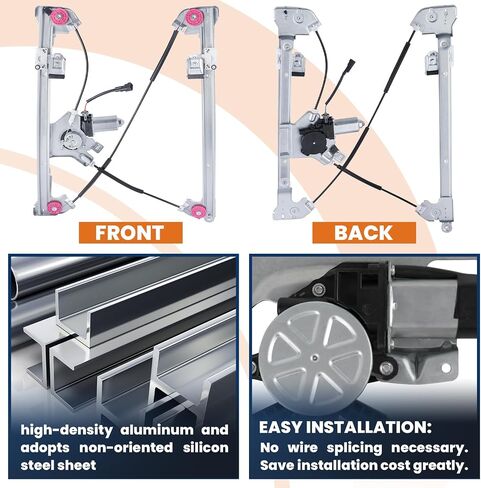 FRONT

BACK

high-density aluminum and adopts non-oriented silicon steel sheet

EASY INSTALLATION:
No wire splicing necessary.
Save installation cost greatly.