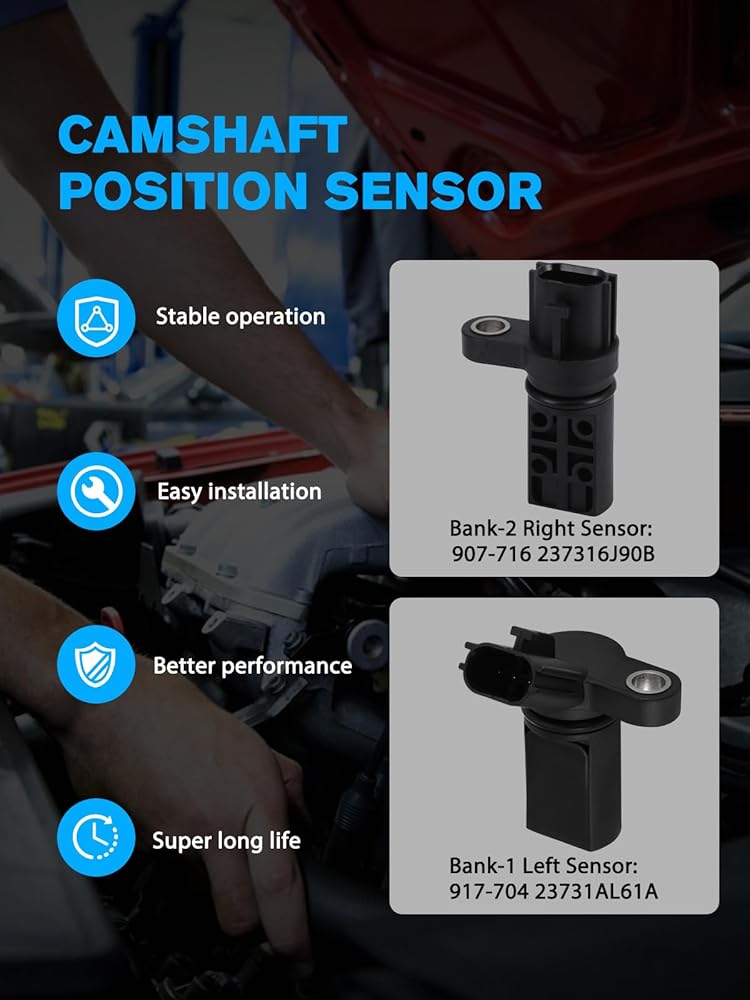 CAMSHAFT POSITION SENSOR

Stable operation

Easy installation

Better performance

Super long life

Bank-2 Right Sensor:
907-716 237316J90B

Bank-1 Left Sensor:
917-704 23731AL61A