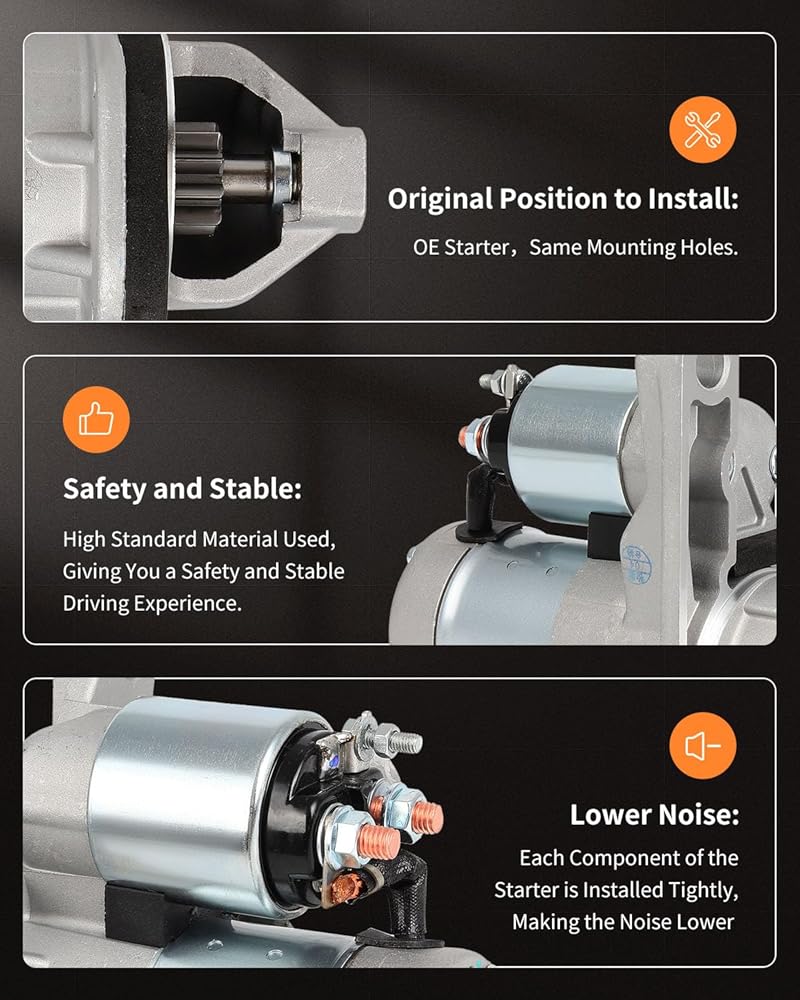 Original Position to Install:

OE Starter，Same Mounting Holes.

Safety and Stable:

High Standard Material Used, Giving You a Safety and Stable Driving Experience.

Lower Noise:

Each Component of the Starter is Installed Tightly, Making the Noise Lower