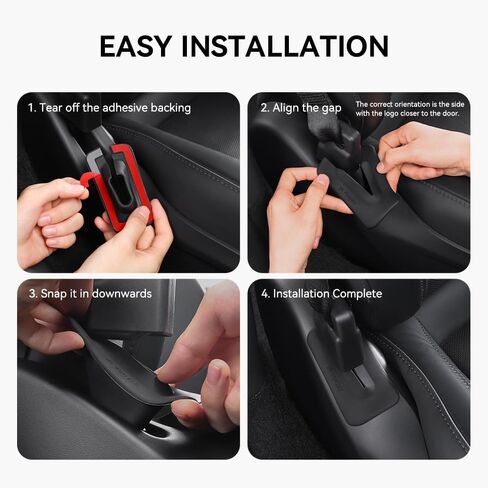 EASY INSTALLATION

1. Tear off the adhesive backing

2. Align the gap

The correct orientation is the side with the logo closer to the door.

3. Snap it in downwards

4. Installation Complete