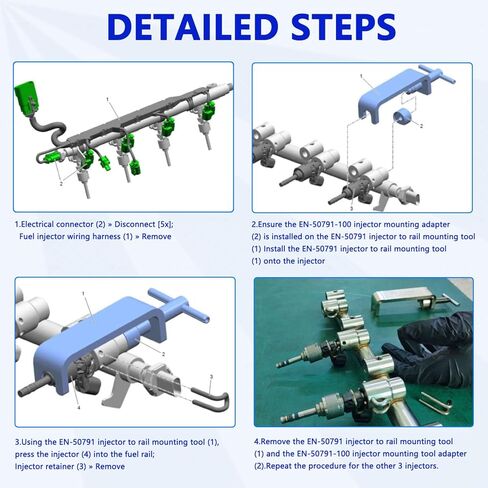 DETAILED STEPS

1

2

1.Electrical connector (2) » Disconnect [5x];
Fuel injector wiring harness (1) » Remove

1

2

3

2.Ensure the EN-50791-100 injector mounting adapter (2) is installed on the EN-50791 injector to rail mounting tool (1) Install the EN-50791 injector to rail mounting tool (1) onto the injector

1

2

3

4

3.Using the EN-50791 injector to rail mounting tool (1), press the injector (4) into the fuel rail;
Injector retainer (3) » Remove

4.Remove the EN-50791 injector to rail mounting tool (1) and the EN-50791-100 injector mounting tool adapter (2).Repeat the procedure for the other 3 injectors.