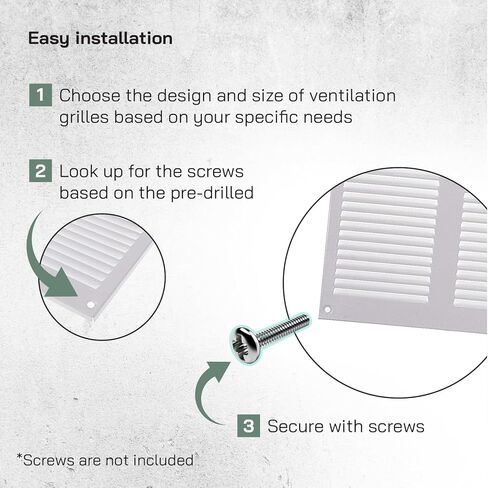 Easy installation

1 Choose the design and size of ventilation grilles based on your specific needs

2 Look up for the screws based on the pre-drilled

3 Secure with screws

*Screws are not included