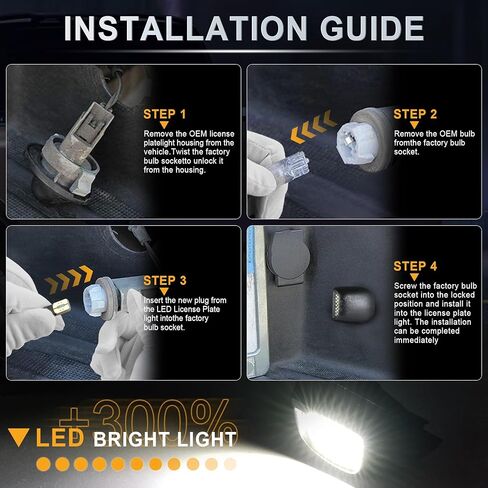 INSTALLATION GUIDE

STEP 1

Remove the OEM license platelight housing from the vehicle.Twist the factory bulb socketto unlock it from the housing.

STEP 2

Remove the OEM bulb fromthe factory bulb socket.

STEP 3

Insert the new plug from the LED License Plate light intothe factory bulb socket.

STEP 4

Screw the factory bulb socket into the locked position and install it into the license plate light. The installation can be completed immediately

+300%

LED BRIGHT LIGHT