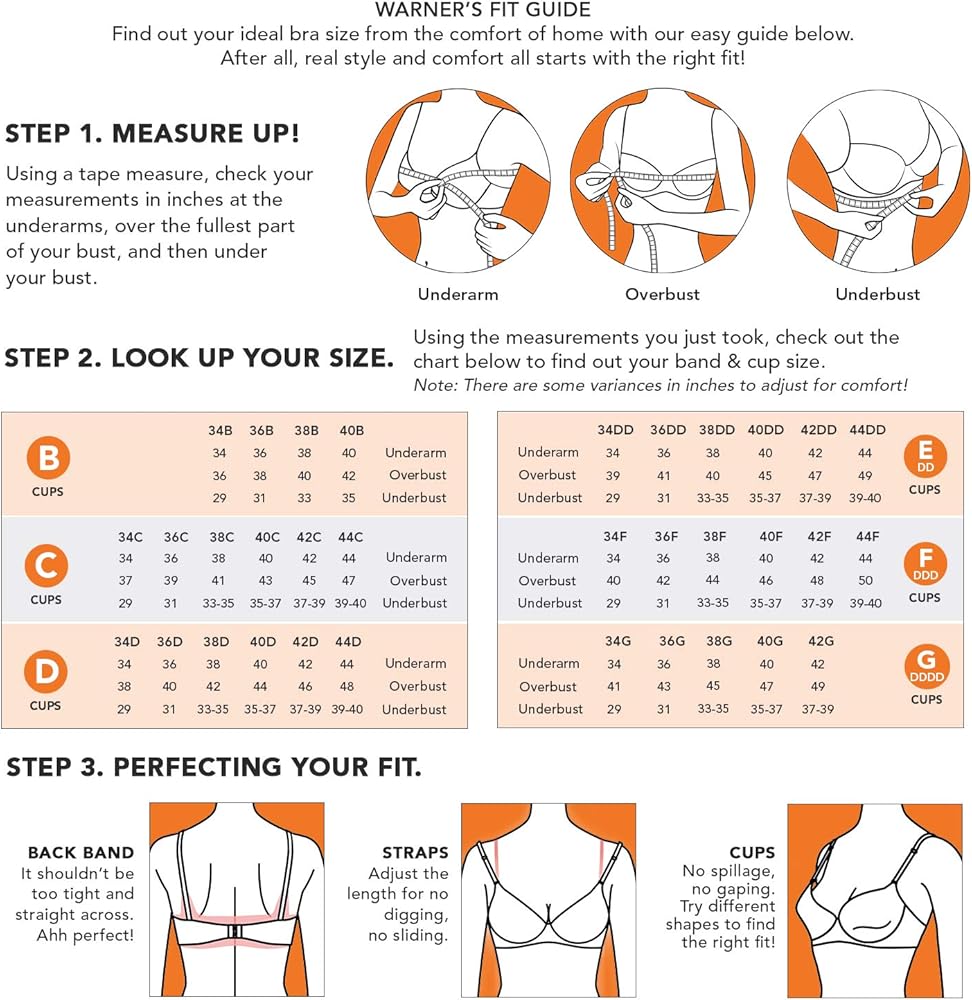 WARNER'S FIT GUIDE
Find out your ideal bra size from the comfort of home with our easy guide below. After all, real style and comfort all starts with the right fit!

STEP 1. MEASURE UP!
Using a tape measure, check your measurements in inches at the underarms, over the fullest part of your bust, and then under your bust.

Underarm
Overbust
Underbust

STEP 2. LOOK UP YOUR SIZE.
Using the measurements you just took, check out the chart below to find out your band & cup size.
Note: There are some variances in inches to adjust for comfort!

B CUPS

| 34B | 36B | 38B | 40B | |
|---|---|---|---|---|
| 34 | 36 | 38 | 40 | Underarm |
| 36 | 38 | 40 | 42 | Overbust |
| 29 | 31 | 33 | 35 | Underbust |

C CUPS

| 34C | 36C | 38C | 40C | 42C | 44C | |
|---|---|---|---|---|---|---|
| 34 | 36 | 38 | 40 | 42 | 44 | Underarm |
| 37 | 39 | 41 | 43 | 45 | 47 | Overbust |
| 29 | 31 | 33-35 | 35-37 | 37-39 | 39-40 | Underbust |

D CUPS

| 34D | 36D | 38D | 40D | 42D | 44D | |
|---|---|---|---|---|---|---|
| 34 | 36 | 38 | 40 | 42 | 44 | Underarm |
| 38 | 40 | 42 | 44 | 46 | 48 | Overbust |
| 29 | 31 | 33-35 | 35-37 | 37-39 | 39-40 | Underbust |

E DD CUPS

| | 34DD | 36DD | 38DD | 40DD | 42DD | 44DD |
|---|---|---|---|---|---|---|
| Underarm | 34 | 36 | 38 | 40 | 42 | 44 |
| Overbust | 39 | 41 | 40 | 45 | 47 | 49 |
| Underbust | 29 | 31 | 33-35 | 35-37 | 37-39 | 39-40 |

F DDD CUPS

| | 34F | 36F | 38F | 40F | 42F | 44F |
|---|---|---|---|---|---|---|
| Underarm | 34 | 36 | 38 | 40 | 42 | 44 |
| Overbust | 40 | 42 | 44 | 46 | 48 | 50 |
| Underbust | 29 | 31 | 33-35 | 35-37 | 37-39 | 39-40 |

G DDDD CUPS

| | 34G | 36G | 38G | 40G | 42G |
|---|---|---|---|---|---|
| Underarm | 34 | 36 | 38 | 40 | 42 |
| Overbust | 41 | 43 | 45 | 47 | 49 |
| Underbust | 29 | 31 | 33-35 | 35-37 | 37-39 |

STEP 3. PERFECTING YOUR FIT.

BACK BAND
It shouldn't be too tight and straight across. Ahh perfect!

STRAPS
Adjust the length for no digging, no sliding.

CUPS
No spillage, no gaping. Try different shapes to find the right fit!