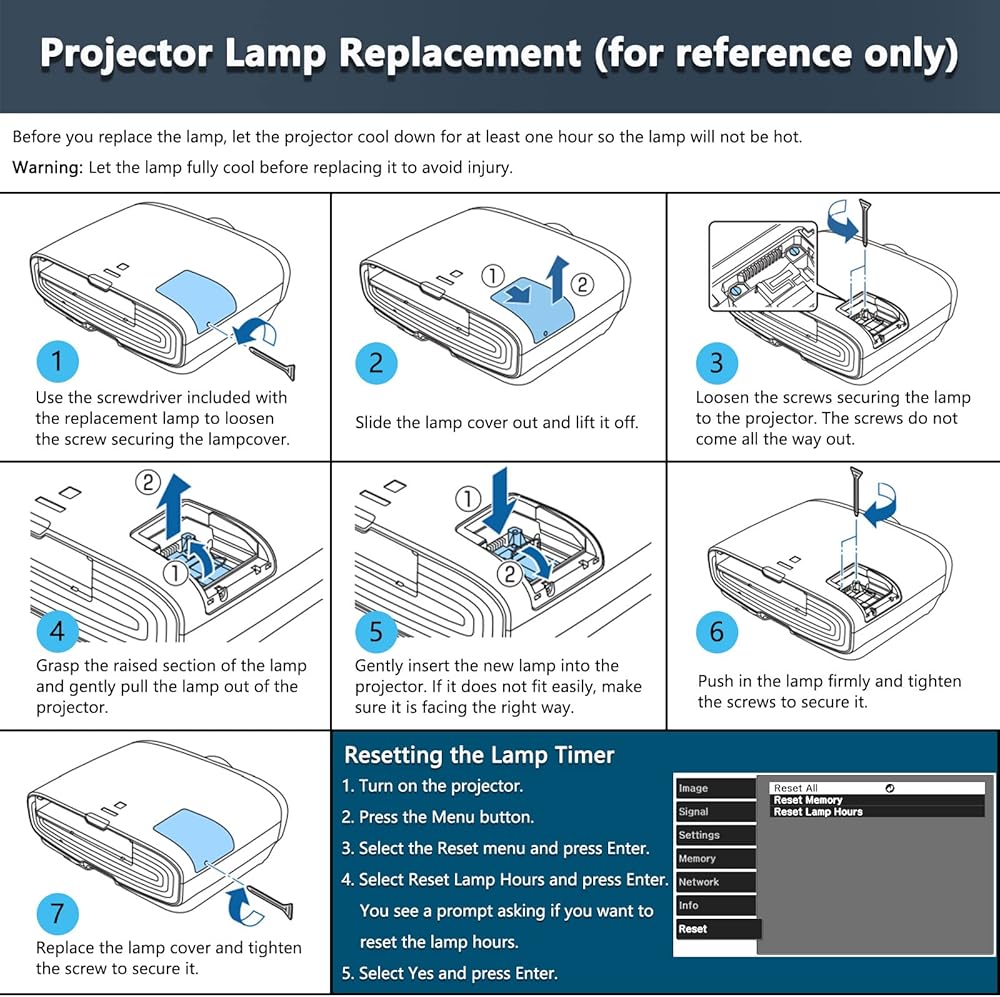 Projector Lamp Replacement (for reference only)

Before you replace the lamp, let the projector cool down for at least one hour so the lamp will not be hot.

Warning: Let the lamp fully cool before replacing it to avoid injury.

1
Use the screwdriver included with the replacement lamp to loosen the screw securing the lampcover.

①
②
2
Slide the lamp cover out and lift it off.

3
Loosen the screws securing the lamp to the projector. The screws do not come all the way out.

②
①
4
Grasp the raised section of the lamp and gently pull the lamp out of the projector.

①
②
5
Gently insert the new lamp into the projector. If it does not fit easily, make sure it is facing the right way.

6
Push in the lamp firmly and tighten the screws to secure it.

7
Replace the lamp cover and tighten the screw to secure it.

Resetting the Lamp Timer
1. Turn on the projector.
2. Press the Menu button.
3. Select the Reset menu and press Enter.
4. Select Reset Lamp Hours and press Enter. You see a prompt asking if you want to reset the lamp hours.
5. Select Yes and press Enter.

Image
Signal
Settings
Memory
Network
Info
Reset

Reset All
Reset Memory
Reset Lamp Hours