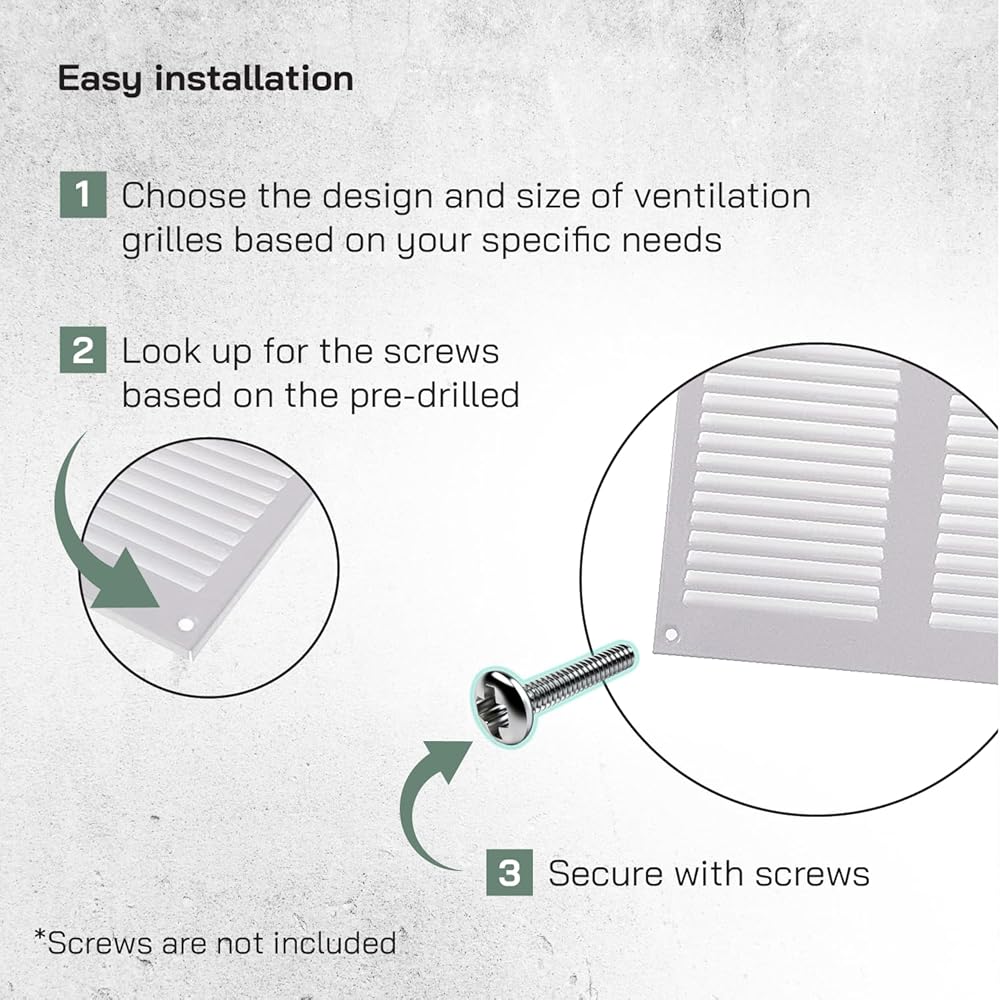 Easy installation

1 Choose the design and size of ventilation grilles based on your specific needs

2 Look up for the screws based on the pre-drilled

3 Secure with screws

*Screws are not included